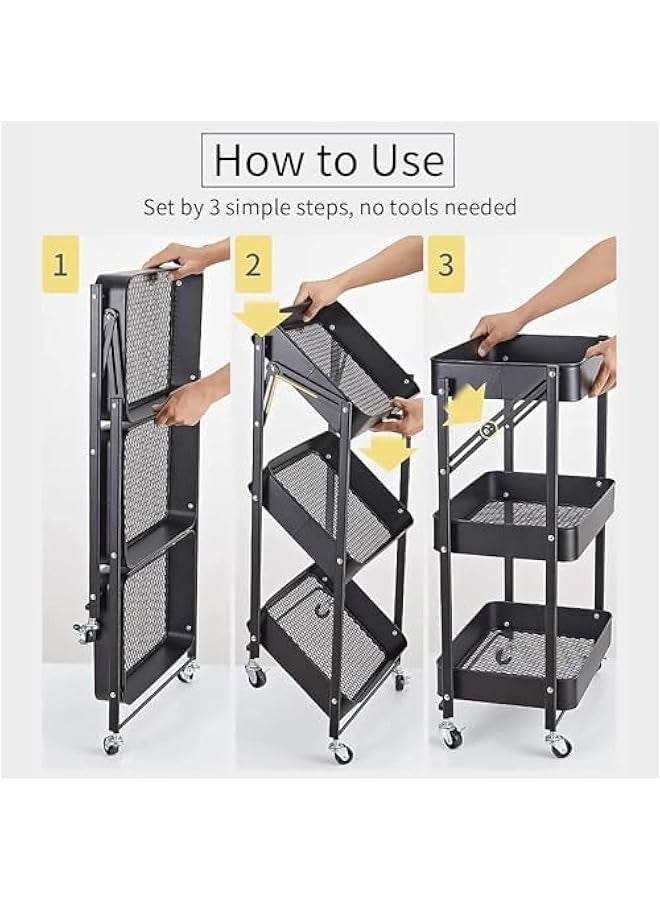 How to Use

Set by 3 simple steps, no tools needed

1

2

3