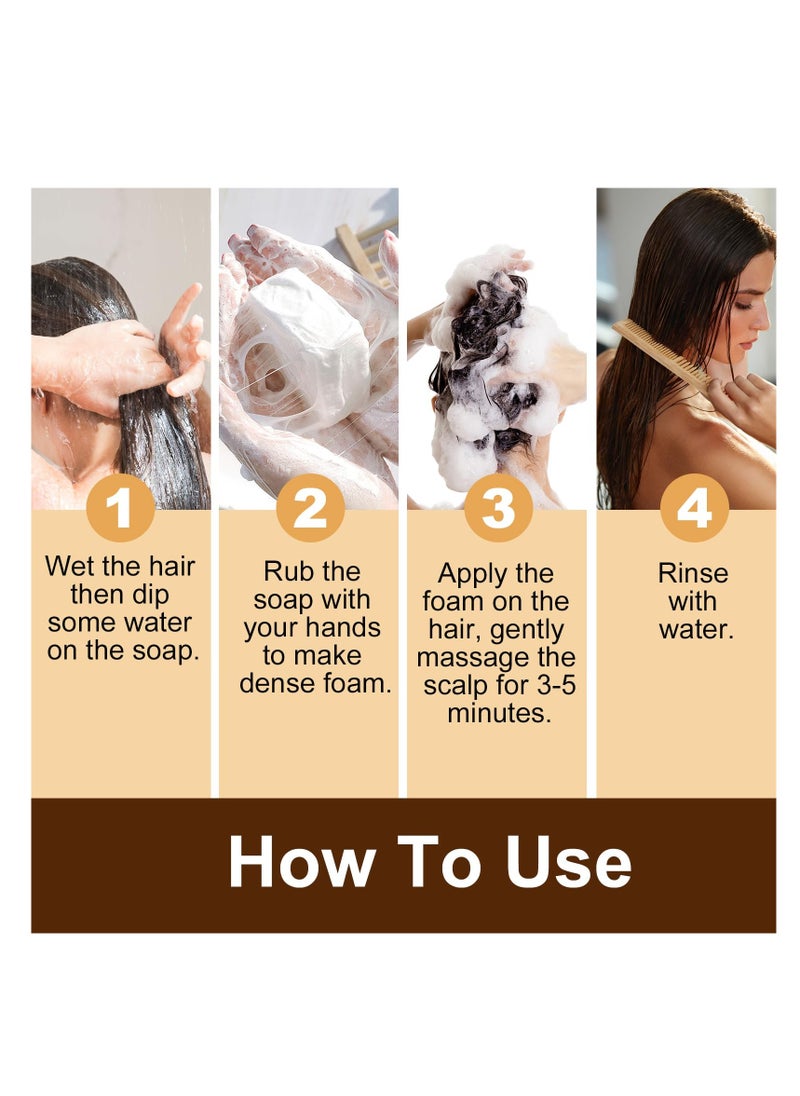 1
Wet the hair then dip some water on the soap.

2
Rub the soap with your hands to make dense foam.

3
Apply the foam on the hair, gently massage the scalp for 3-5 minutes.

4
Rinse with water.

How To Use