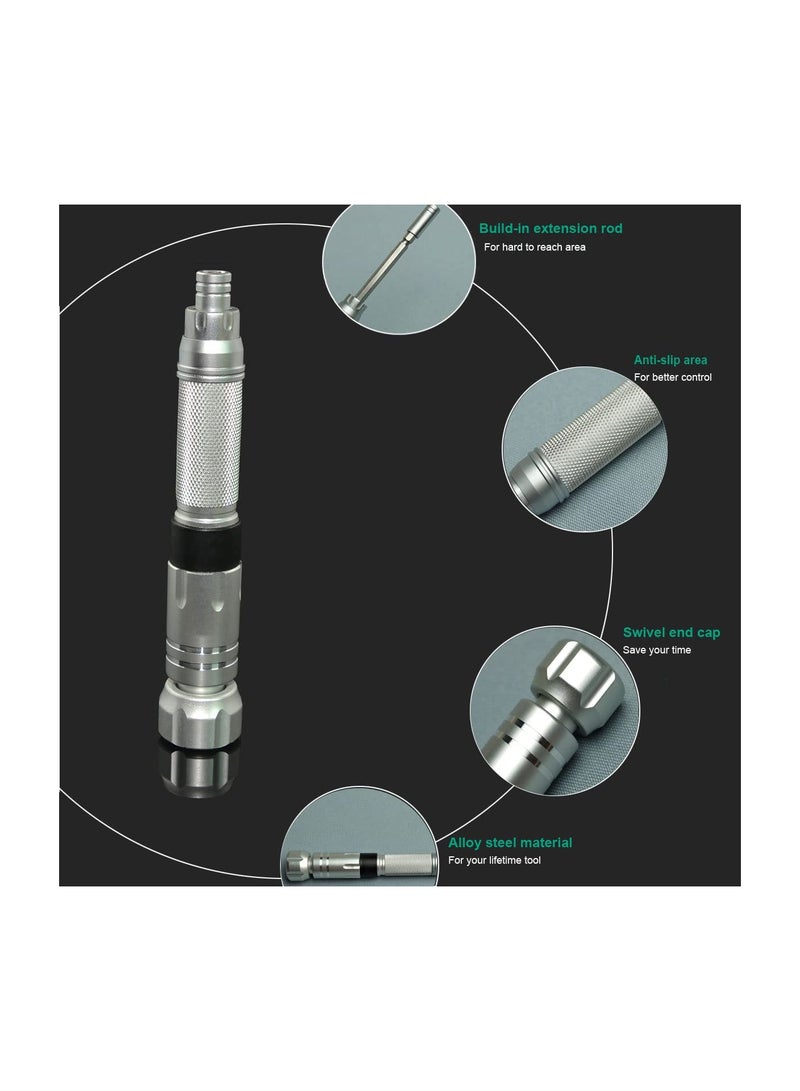 Build-in extension rod
For hard to reach area

Anti-slip area
For better control

Swivel end cap
Save your time

Alloy steel material
For your lifetime tool