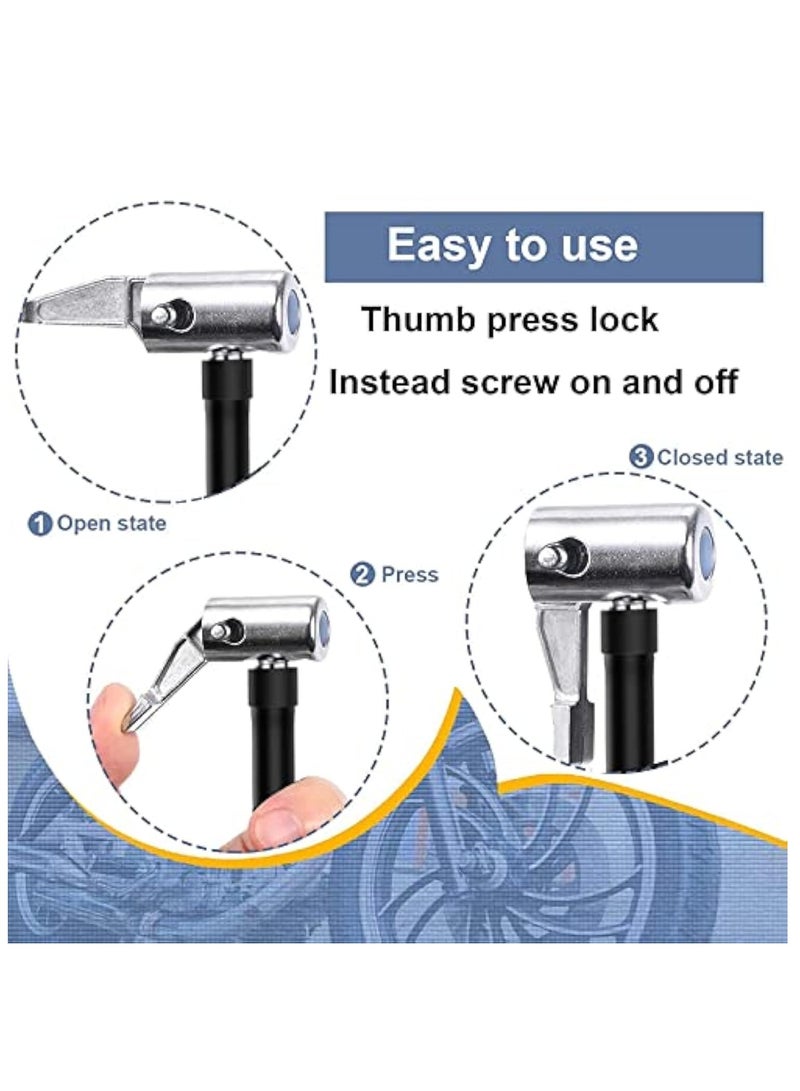 Easy to use

Thumb press lock

Instead screw on and off

3 Closed state

1 Open state

2 Press