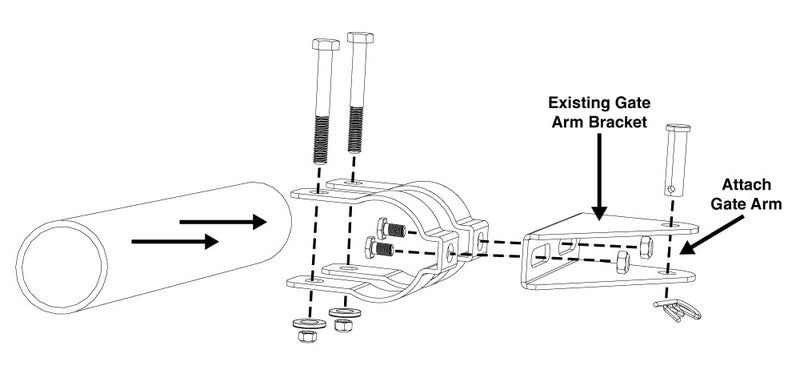 Existing Gate Arm Bracket

Attach Gate Arm