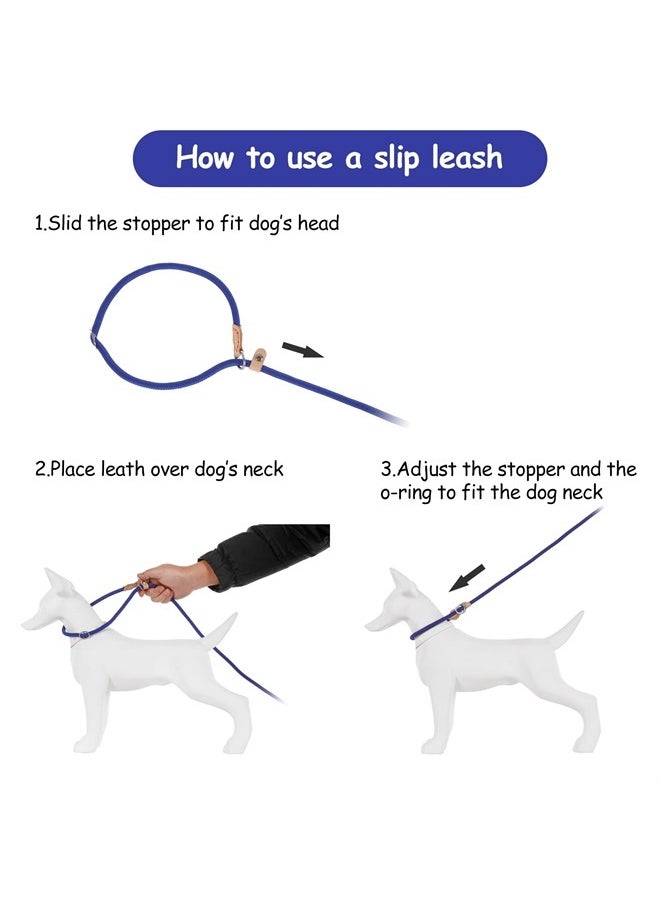 How to use a slip leash

1.Slid the stopper to fit dog's head

2.Place leath over dog's neck

3.Adjust the stopper and the o-ring to fit the dog neck