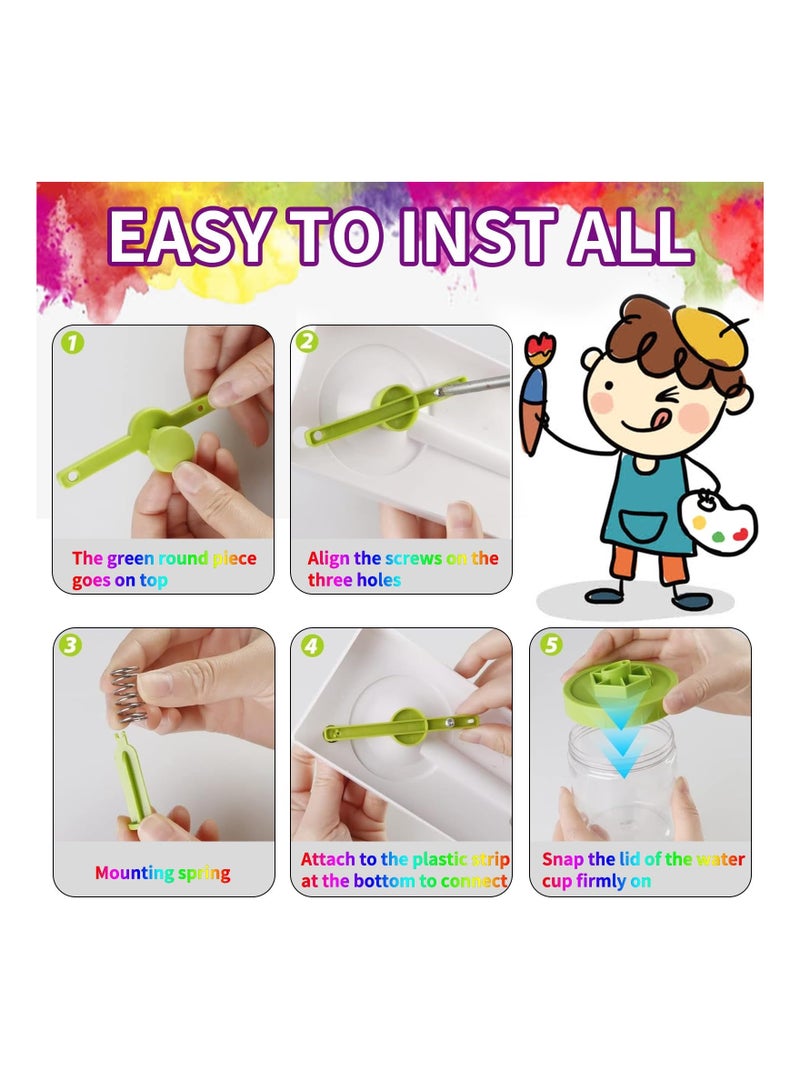 EASY TO INST ALL

1
The green round piece goes on top

2
Align the screws on the three holes

3
Mounting spring

4
Attach to the plastic strip at the bottom to connect

5
Snap the lid of the water cup firmly on