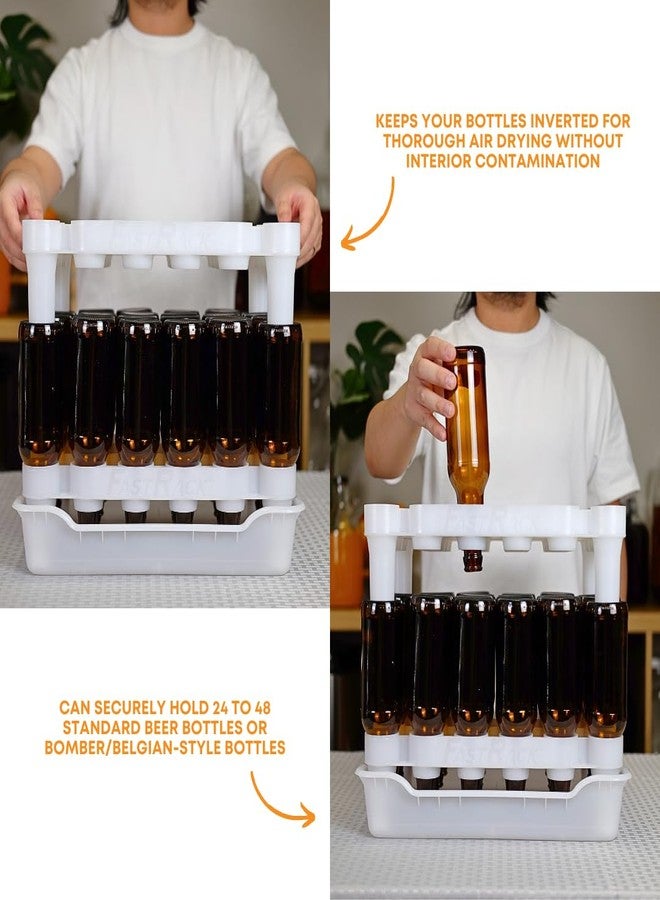 KEEPS YOUR BOTTLES INVERTED FOR THOROUGH AIR DRYING WITHOUT INTERIOR CONTAMINATION

FASTRACK

FASTRACK

FASTRACK

FASTRACK

CAN SECURELY HOLD 24 TO 48 STANDARD BEER BOTTLES OR BOMBER/BELGIAN-STYLE BOTTLES