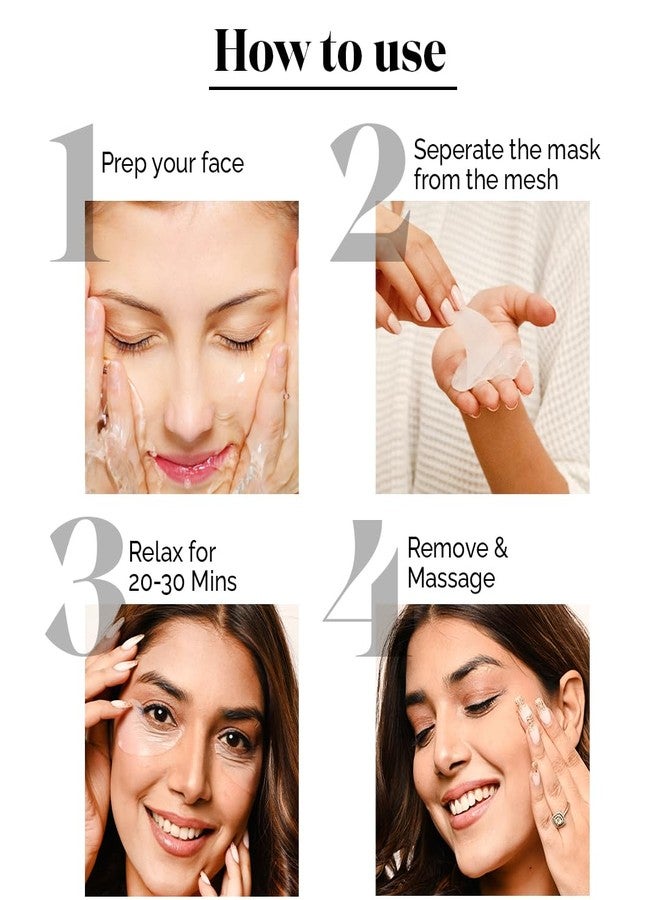 How to use

1 Prep your face

2 Seperate the mask from the mesh

3 Relax for 20-30 Mins

4 Remove & Massage