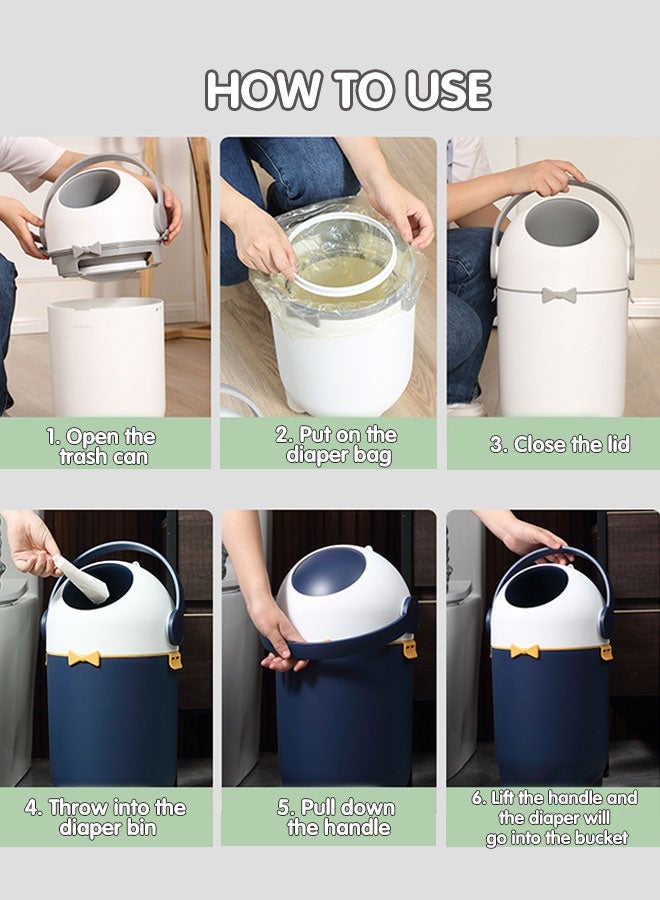 HOW TO USE

1. Open the trash can

2. Put on the diaper bag

3. Close the lid

4. Throw into the diaper bin

5. Pull down the handle

6. Lift the handle and the diaper will go into the bucket