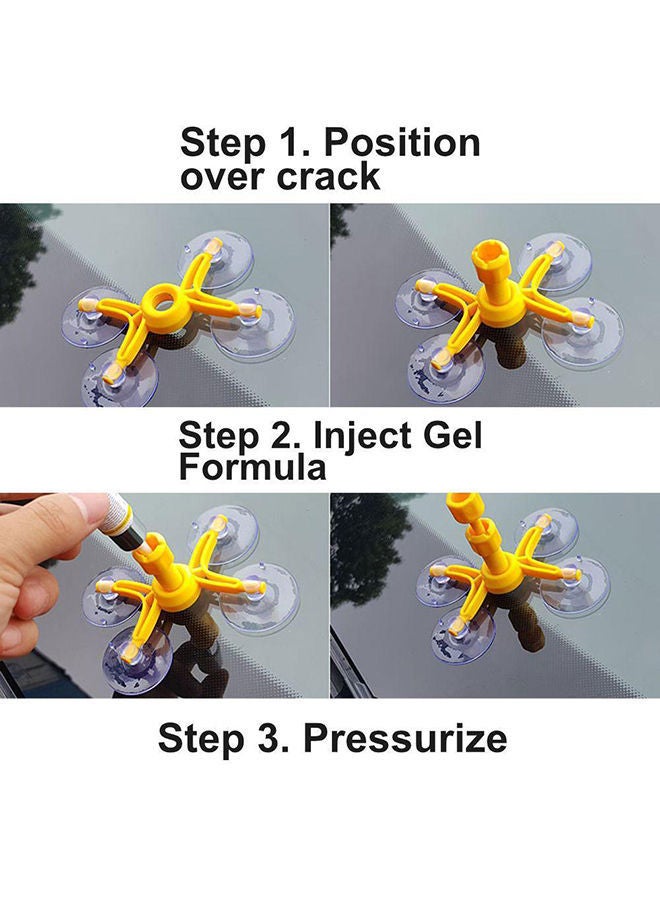 Step 1. Position over crack

Step 2. Inject Gel Formula

Step 3. Pressurize