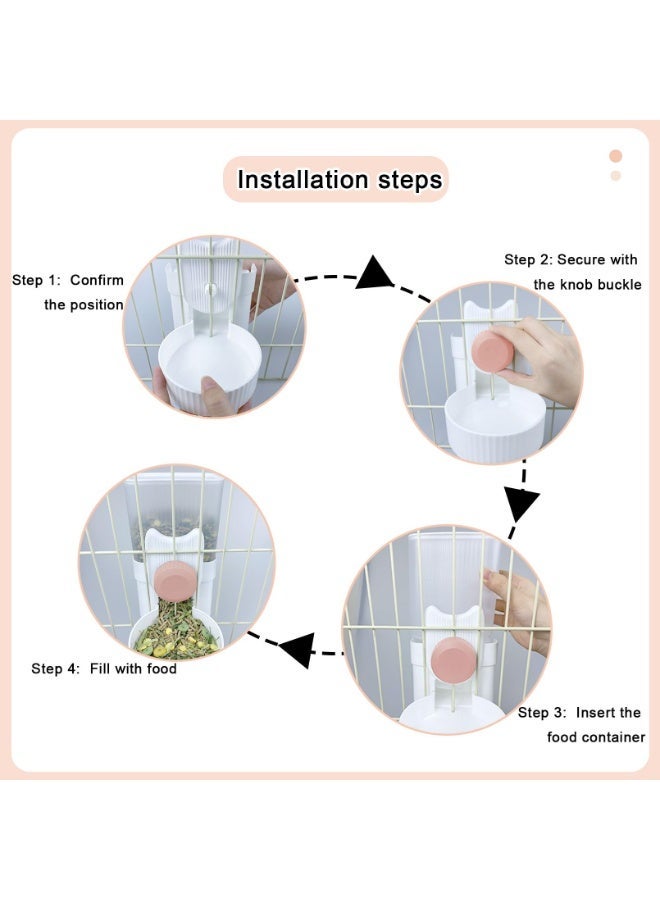 Installation steps

Step 1: Confirm the position

Step 2: Secure with the knob buckle

Step 3: Insert the food container

Step 4: Fill with food