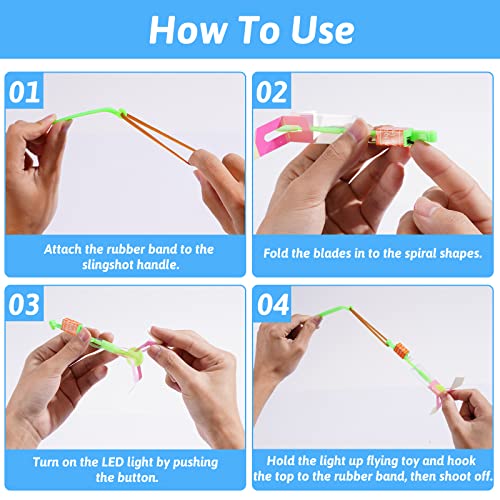 How To Use

01

Attach the rubber band to the slingshot handle.

02

Fold the blades in to the spiral shapes.

03

Turn on the LED light by pushing the button.

04

Hold the light up flying toy and hook the top to the rubber band, then shoot off.