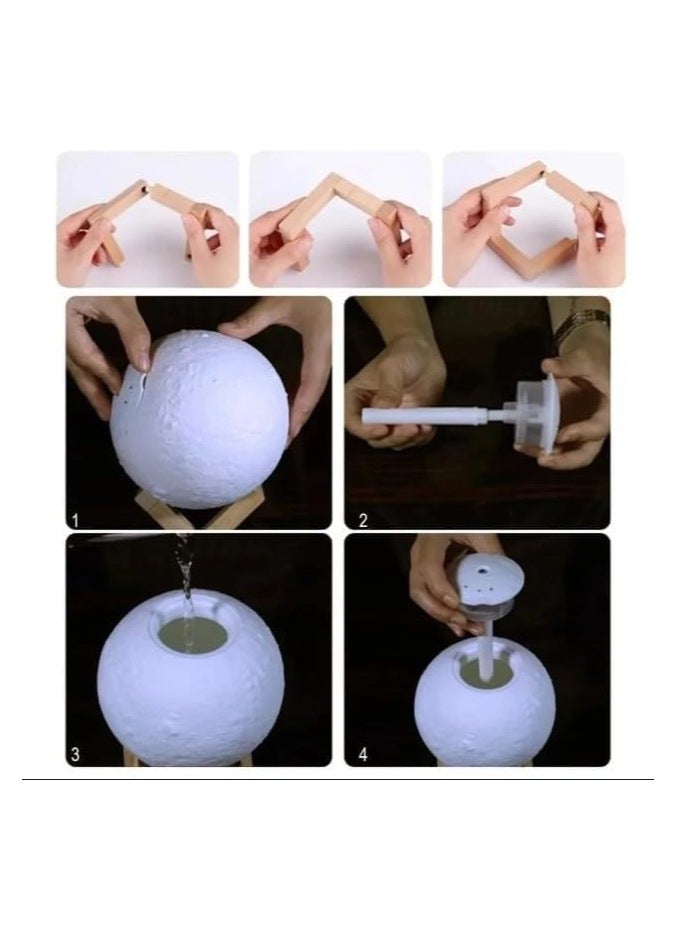 1

2

3

4