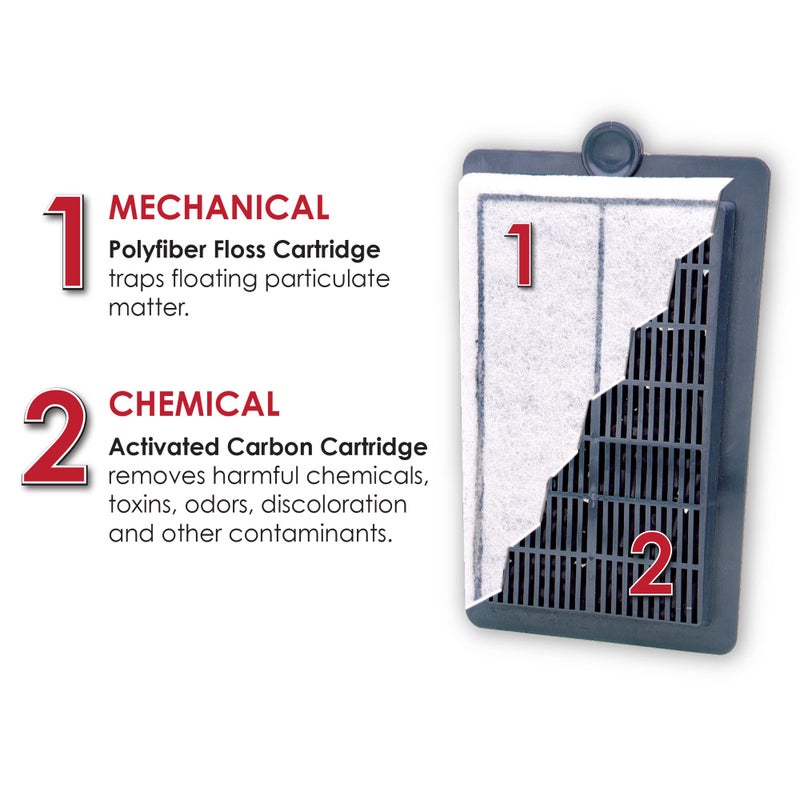 1 MECHANICAL
Polyfiber Floss Cartridge traps floating particulate matter.

2 CHEMICAL
Activated Carbon Cartridge removes harmful chemicals, toxins, odors, discoloration and other contaminants.

1

2