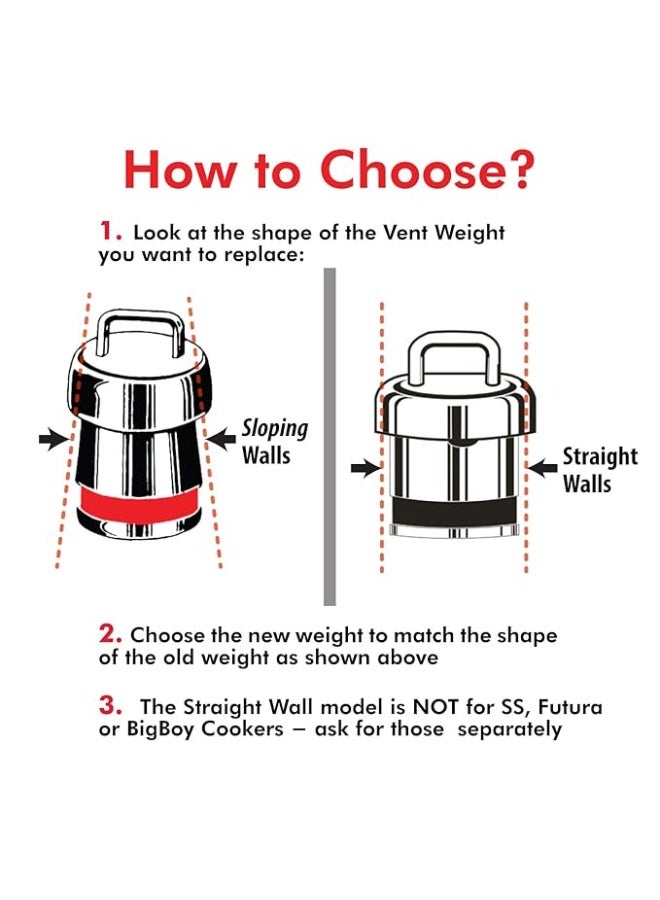 How to Choose?

1. Look at the shape of the Vent Weight you want to replace:

Sloping Walls

Straight Walls

2. Choose the new weight to match the shape of the old weight as shown above

3. The Straight Wall model is NOT for SS, Futura or BigBoy Cookers – ask for those separately