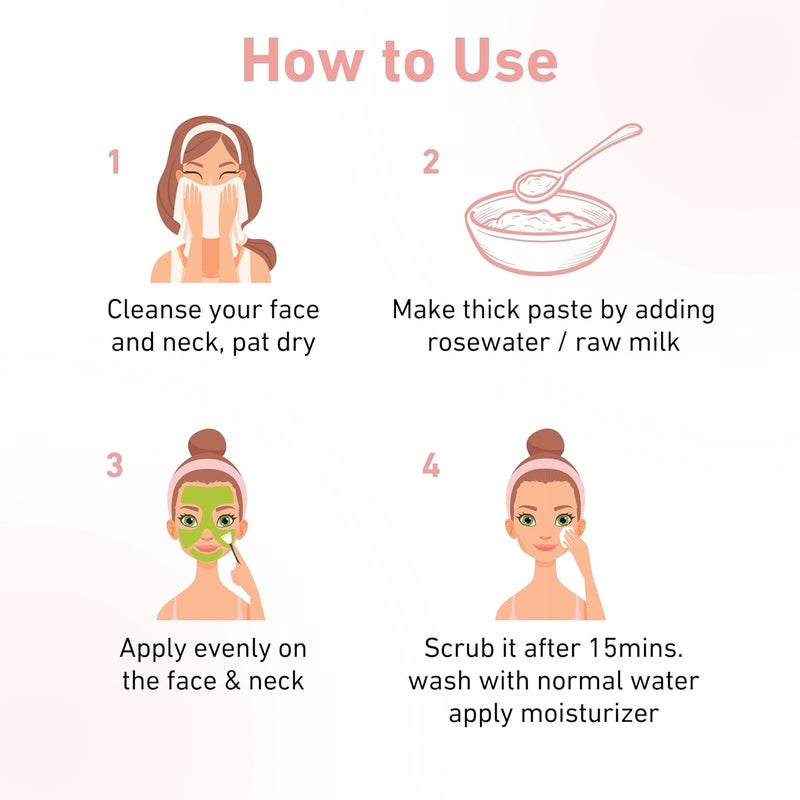 How to Use

1

Cleanse your face and neck, pat dry

2

Make thick paste by adding rosewater / raw milk

3

Apply evenly on the face & neck

4

Scrub it after 15mins. wash with normal water apply moisturizer