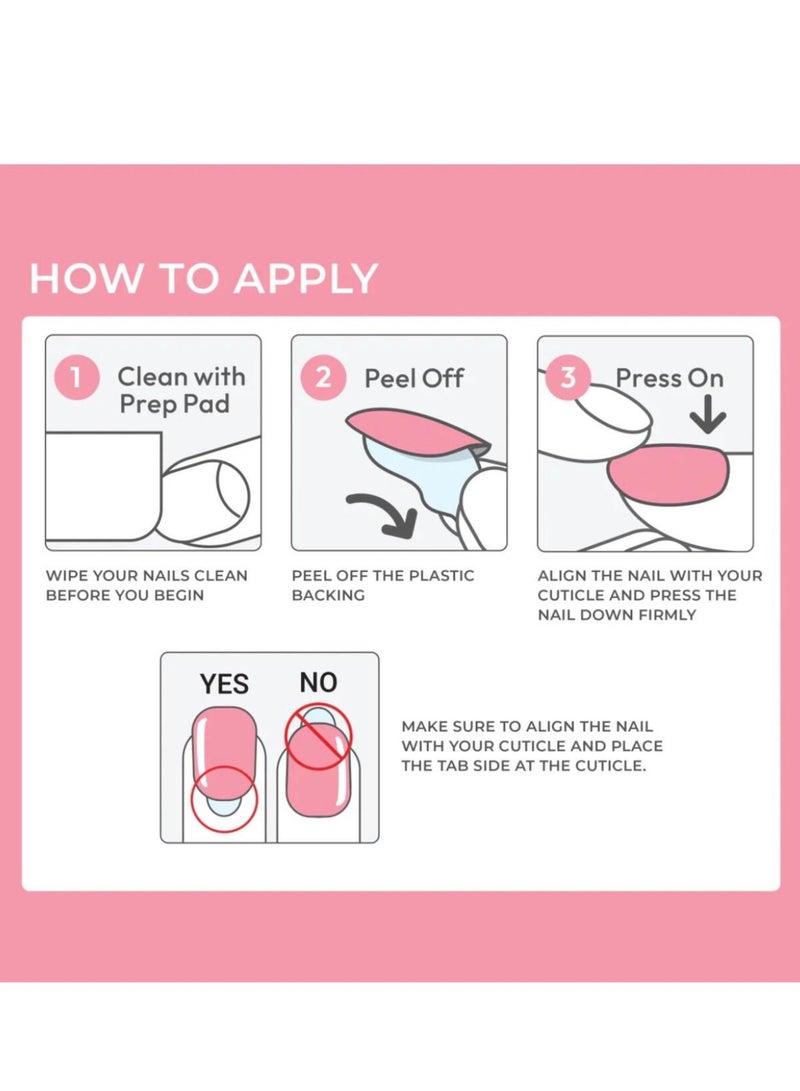 HOW TO APPLY

1 Clean with Prep Pad

WIPE YOUR NAILS CLEAN BEFORE YOU BEGIN

2 Peel Off

PEEL OFF THE PLASTIC BACKING

3 Press On

ALIGN THE NAIL WITH YOUR CUTICLE AND PRESS THE NAIL DOWN FIRMLY

YES

NO

MAKE SURE TO ALIGN THE NAIL WITH YOUR CUTICLE AND PLACE THE TAB SIDE AT THE CUTICLE.