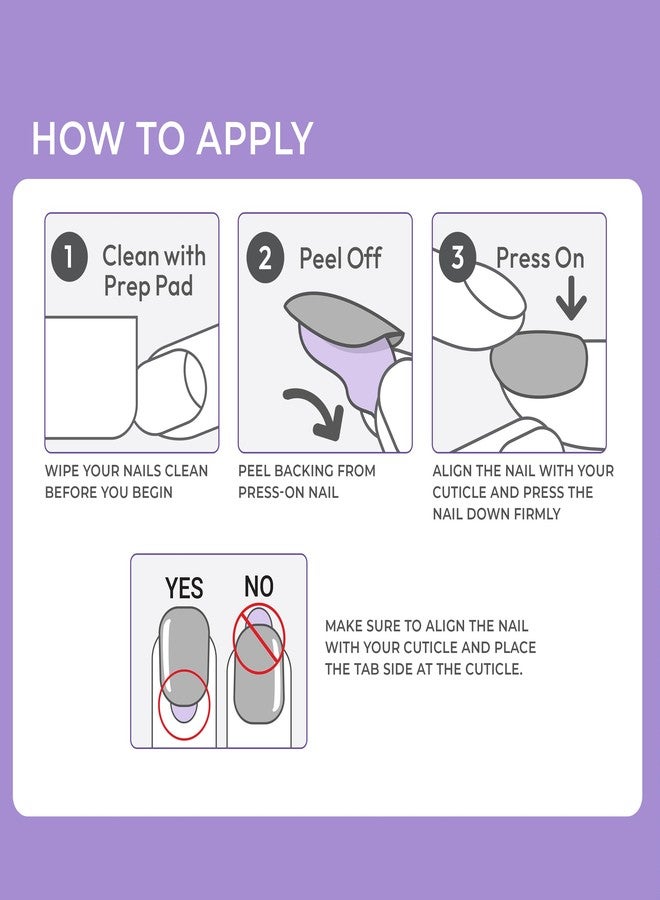 HOW TO APPLY

1 Clean with Prep Pad

WIPE YOUR NAILS CLEAN BEFORE YOU BEGIN

2 Peel Off

PEEL BACKING FROM PRESS-ON NAIL

3 Press On

ALIGN THE NAIL WITH YOUR CUTICLE AND PRESS THE NAIL DOWN FIRMLY

YES NO

MAKE SURE TO ALIGN THE NAIL WITH YOUR CUTICLE AND PLACE THE TAB SIDE AT THE CUTICLE.