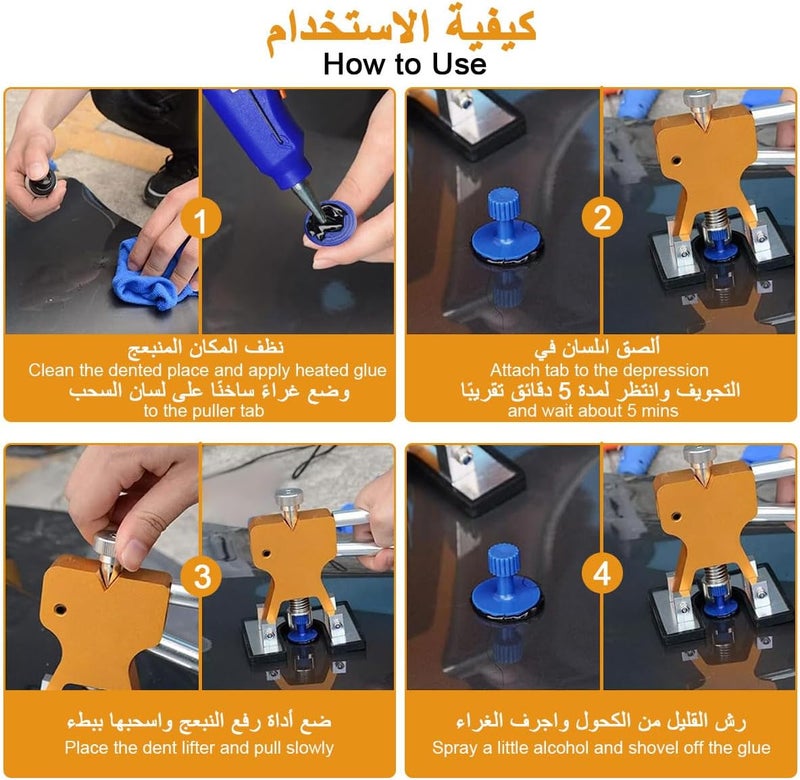 كيفية الاستخدام
How to Use

1

نظف المكان المنبعج
Clean the dented place and apply heated glue
وضع غراءً ساخنًا على لسان السحب
to the puller tab

2

ألصق اللسان في
Attach tab to the depression
التجويف وانتظر لمدة 5 دقائق تقريبًا
and wait about 5 mins

3

ضع أداة رفع النبعج واسحبها ببطء
Place the dent lifter and pull slowly

4

رش القليل من الكحول واجرف الغراء
Spray a little alcohol and shovel off the glue