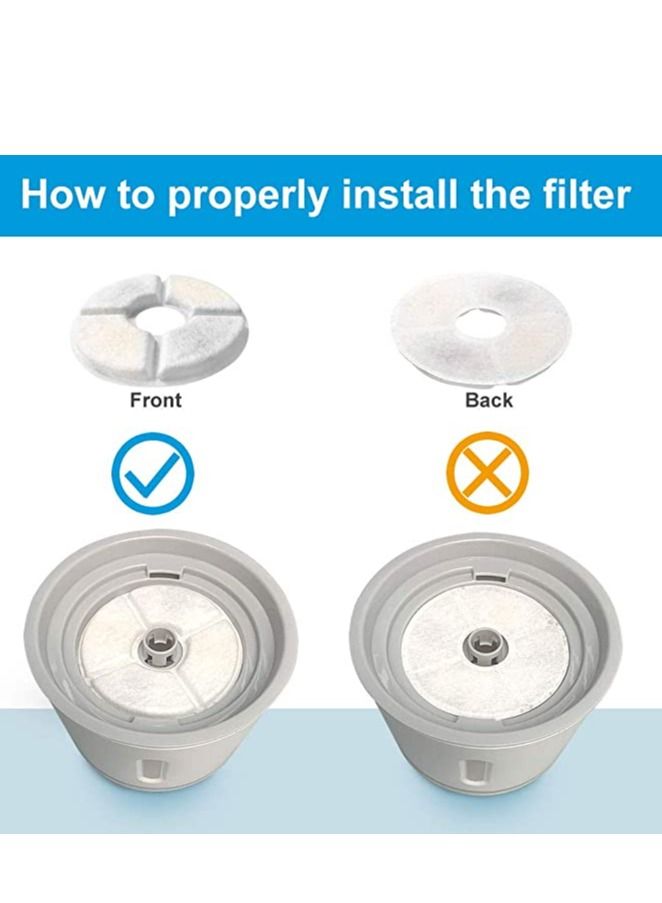 How to properly install the filter

Front

Back