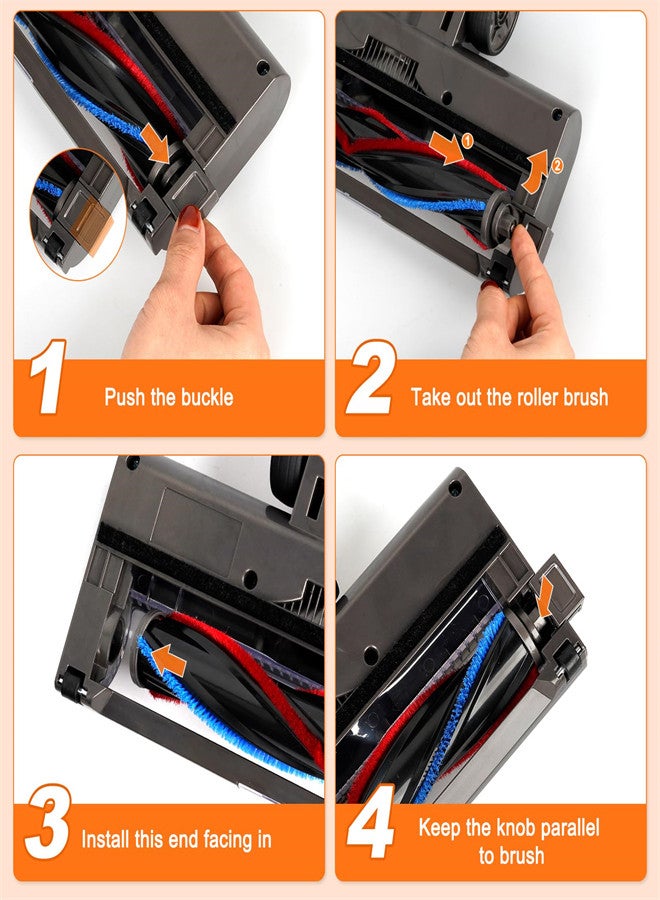 1 Push the buckle

1 2

2 Take out the roller brush

3 Install this end facing in

4 Keep the knob parallel to brush