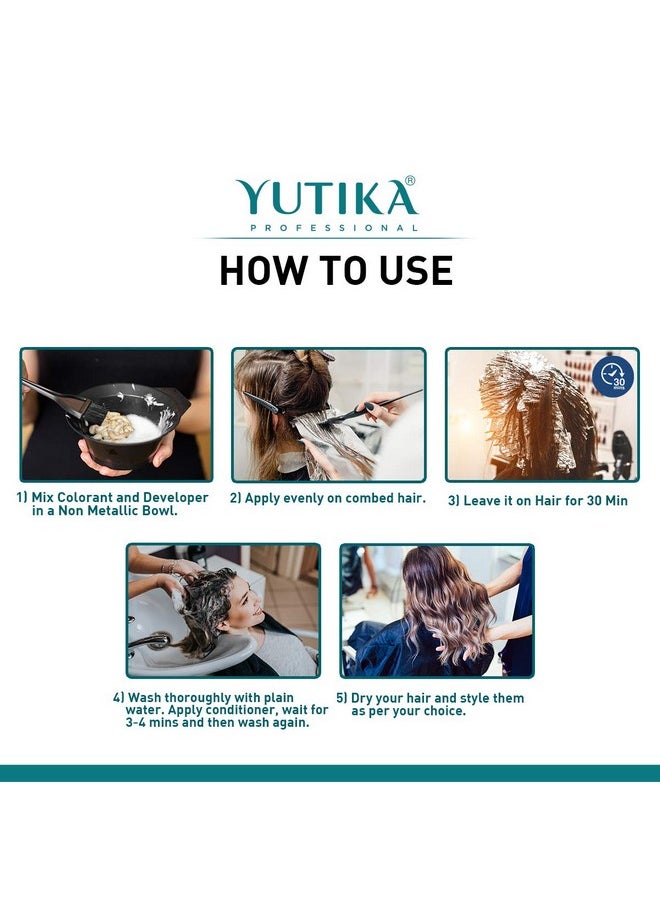 YUTIKA®
PROFESSIONAL

HOW TO USE

30 mins

1) Mix Colorant and Developer in a Non Metallic Bowl.

2) Apply evenly on combed hair.

3) Leave it on Hair for 30 Min

4) Wash thoroughly with plain water. Apply conditioner, wait for 3-4 mins and then wash again.

5) Dry your hair and style them as per your choice.