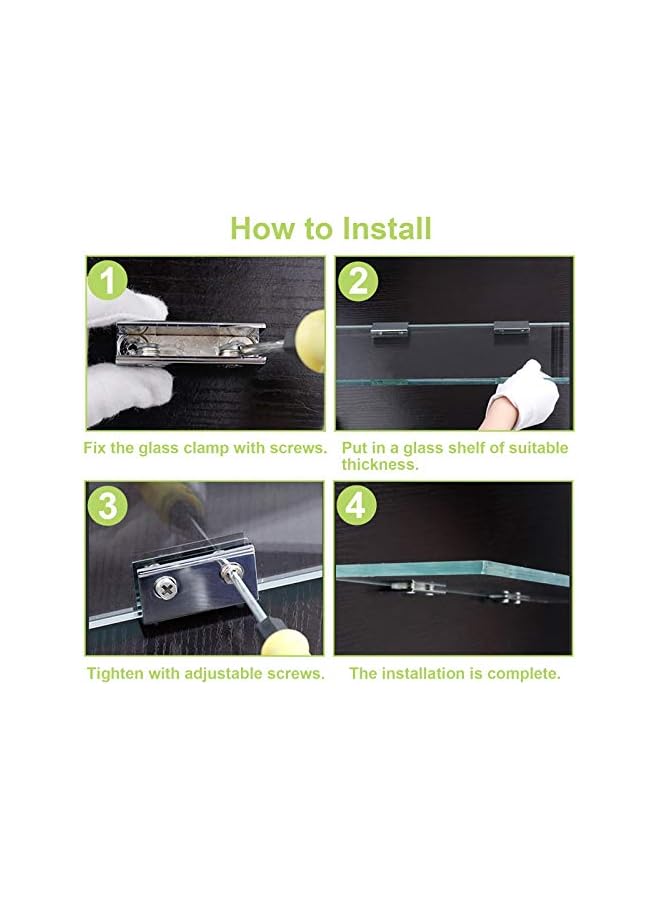 How to Install

1

Fix the glass clamp with screws.

2

Put in a glass shelf of suitable thickness.

3

Tighten with adjustable screws.

4

The installation is complete.