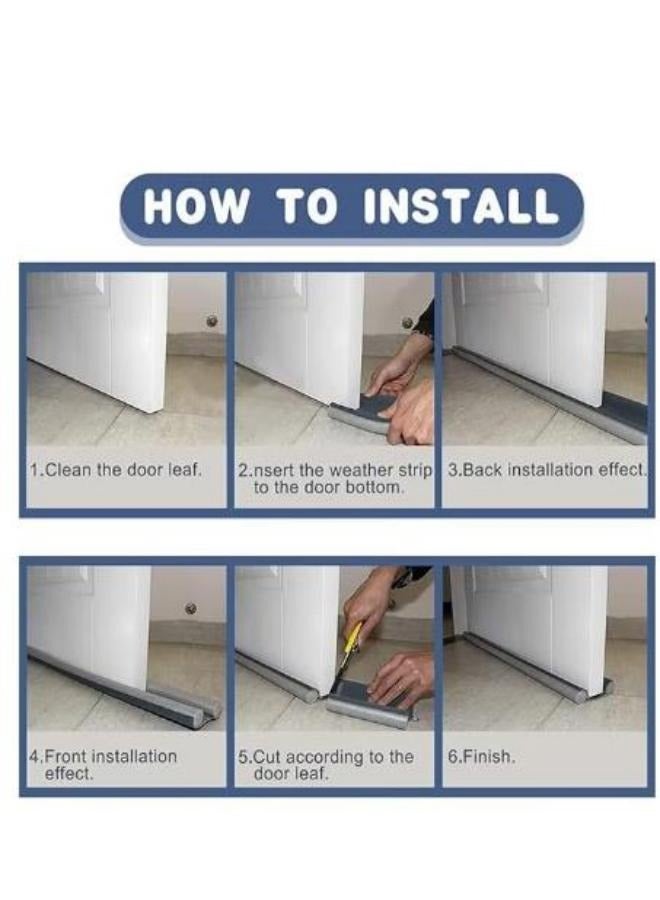 HOW TO INSTALL

1.Clean the door leaf.

2.nsert the weather strip to the door bottom.

3.Back installation effect.

4.Front installation effect.

5.Cut according to the door leaf.

6.Finish.