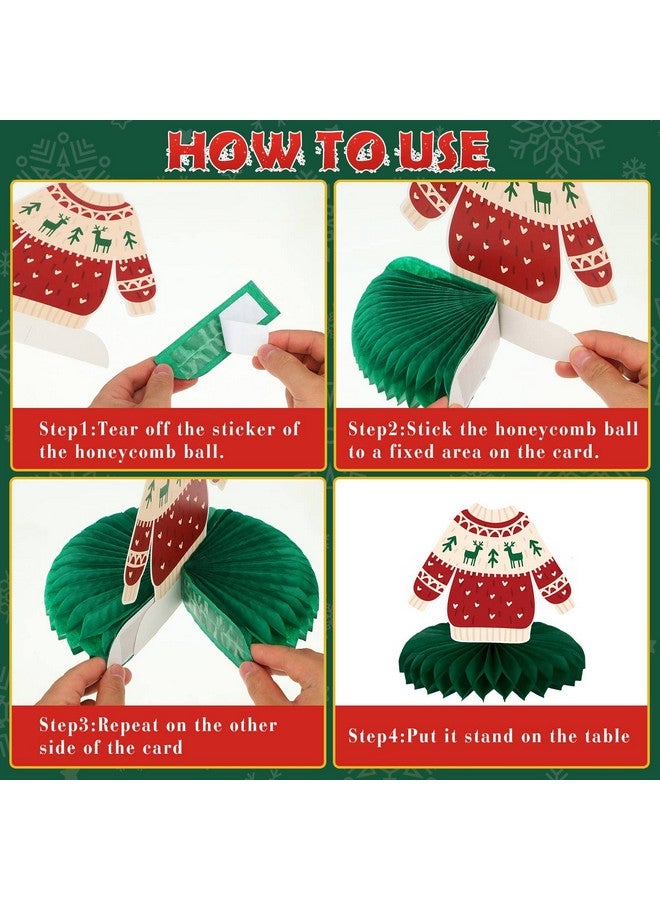 HOW TO USE

Step1:Tear off the sticker of the honeycomb ball.

Step2:Stick the honeycomb ball to a fixed area on the card.

Step3:Repeat on the other side of the card

Step4:Put it stand on the table