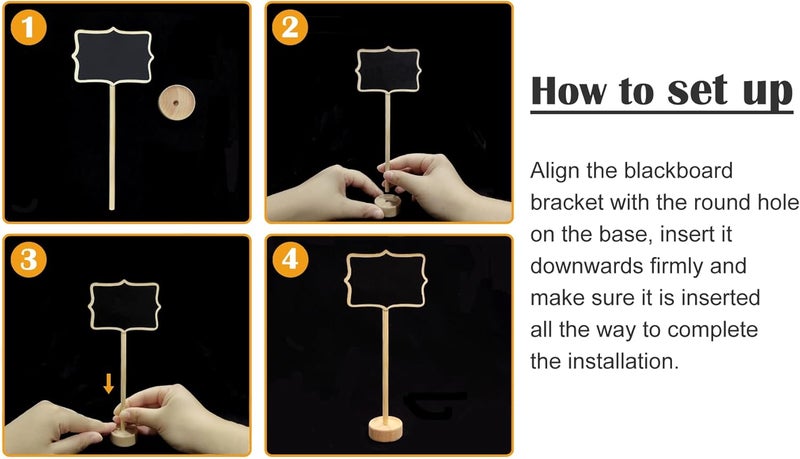 1

2

3

4

How to set up

Align the blackboard bracket with the round hole on the base, insert it downwards firmly and make sure it is inserted all the way to complete the installation.