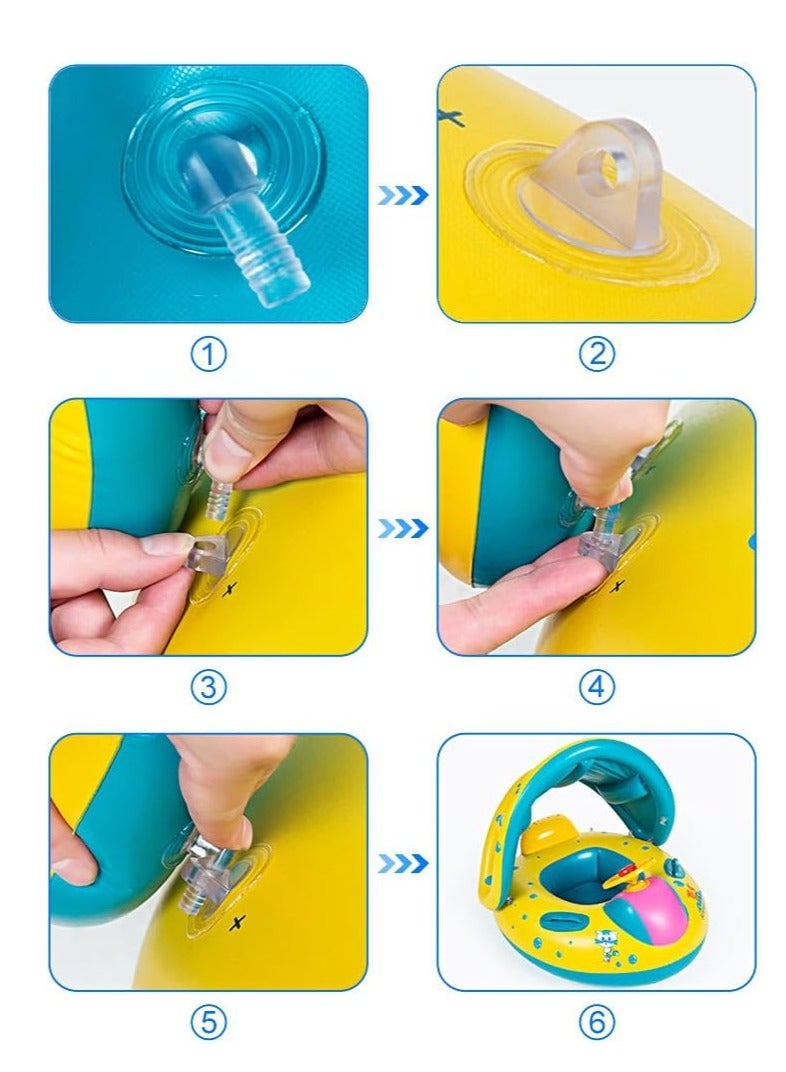 ①
②
③
④
⑤
⑥