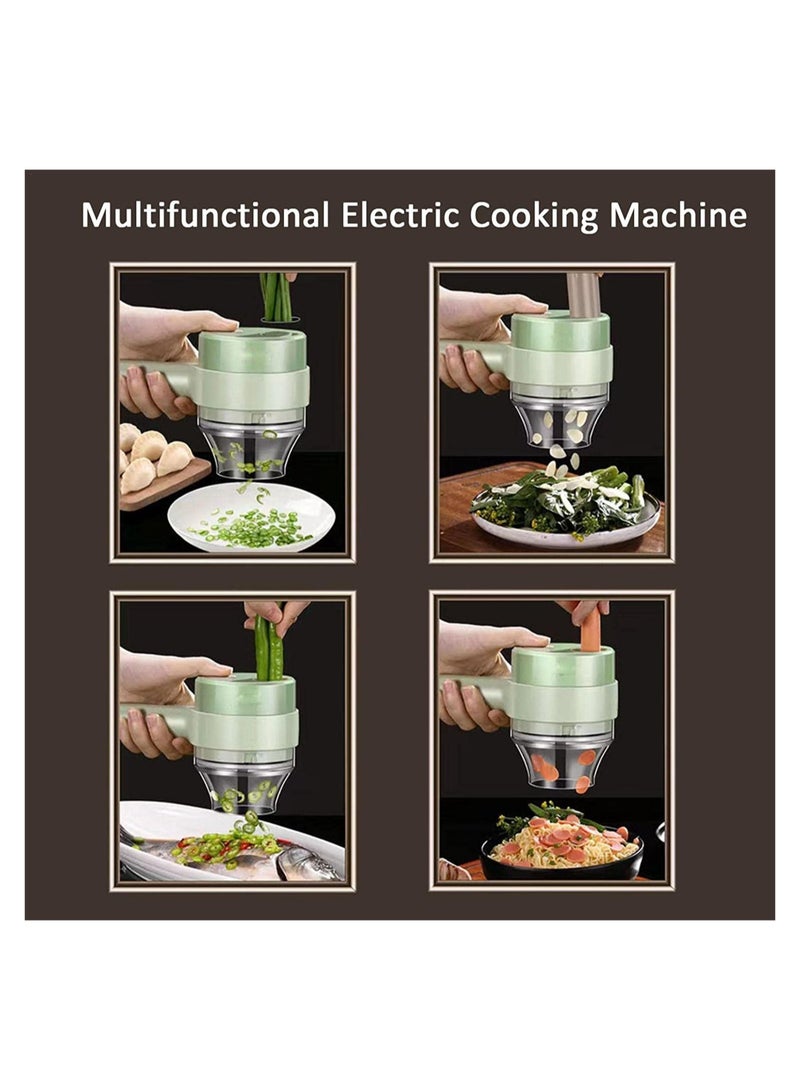 Multifunctional Electric Cooking Machine