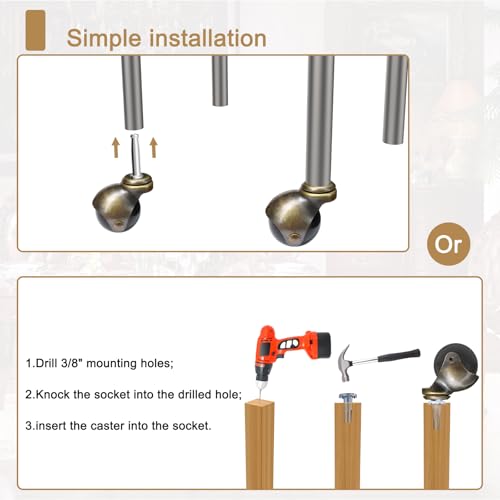 Simple installation

Or

1.Drill 3/8" mounting holes;

2.Knock the socket into the drilled hole;

3.insert the caster into the socket.