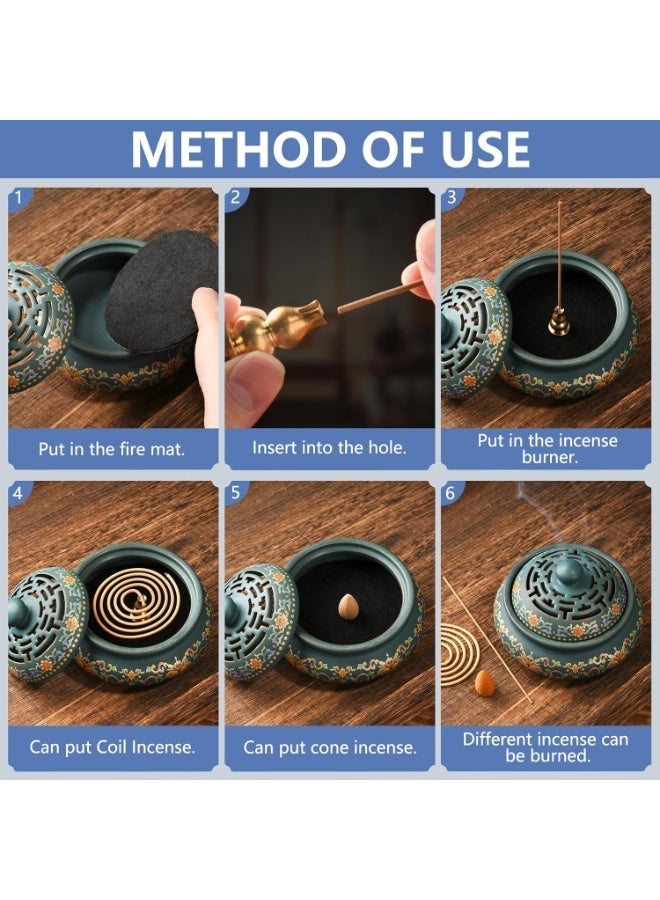 METHOD OF USE

1
Put in the fire mat.

2
Insert into the hole.

3
Put in the incense burner.

4
Can put Coil Incense.

5
Can put cone incense.

6
Different incense can be burned.