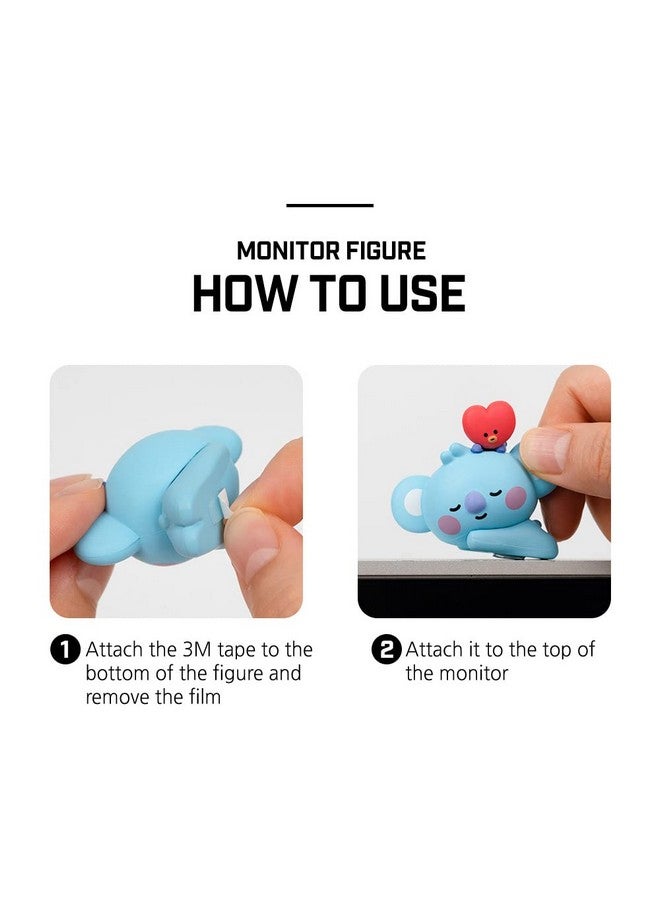 MONITOR FIGURE
HOW TO USE

1 Attach the 3M tape to the bottom of the figure and remove the film

2 Attach it to the top of the monitor