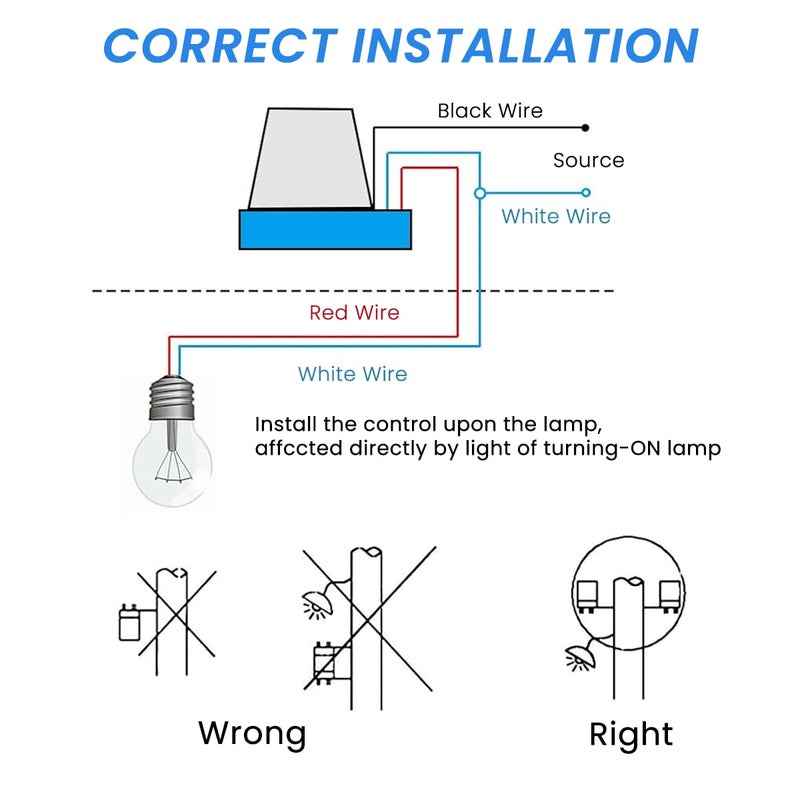 CORRECT INSTALLATION

Black Wire

Source

White Wire

Red Wire

White Wire

Install the control upon the lamp, affccted directly by light of turning-ON lamp

Wrong

Right