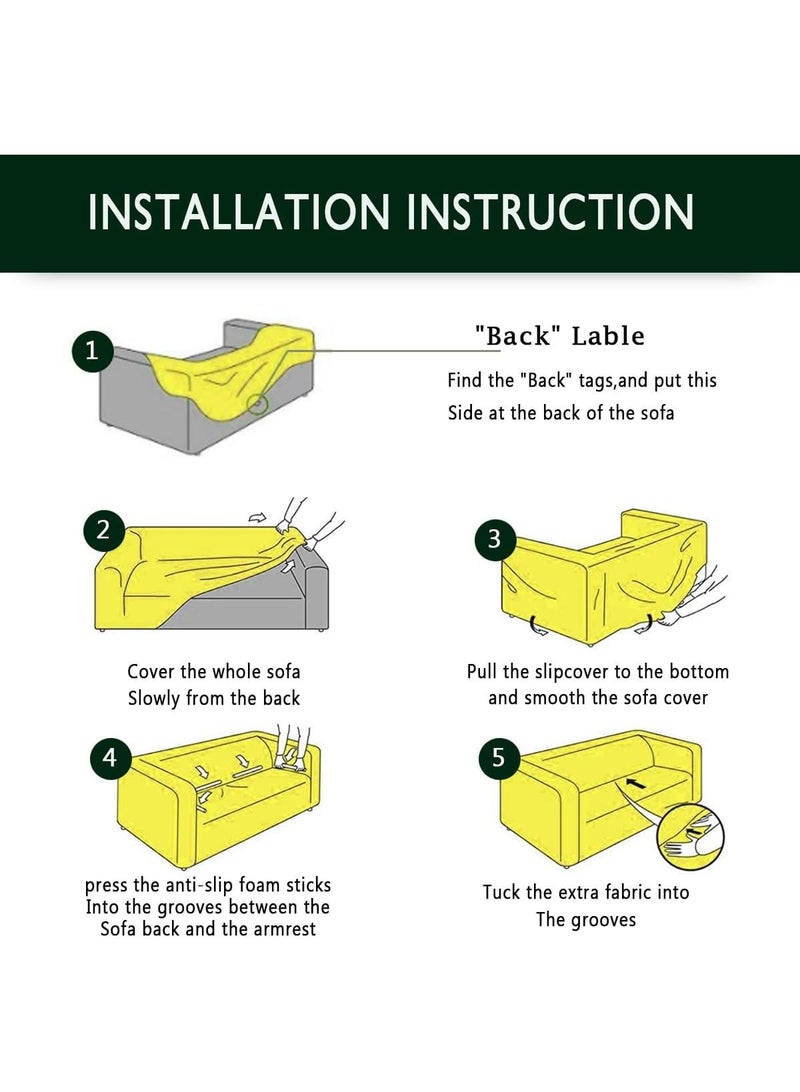 INSTALLATION INSTRUCTION

1

"Back" Lable

Find the "Back" tags,and put this Side at the back of the sofa

2

Cover the whole sofa Slowly from the back

3

Pull the slipcover to the bottom and smooth the sofa cover

4

press the anti-slip foam sticks Into the grooves between the Sofa back and the armrest

5

Tuck the extra fabric into The grooves