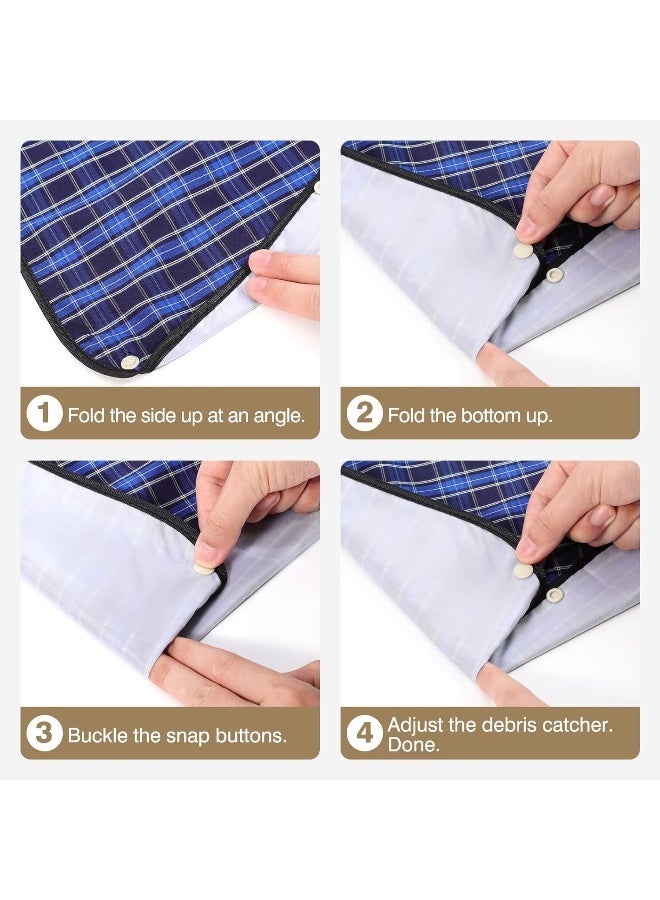 1 Fold the side up at an angle.

2 Fold the bottom up.

3 Buckle the snap buttons.

4 Adjust the debris catcher. Done.