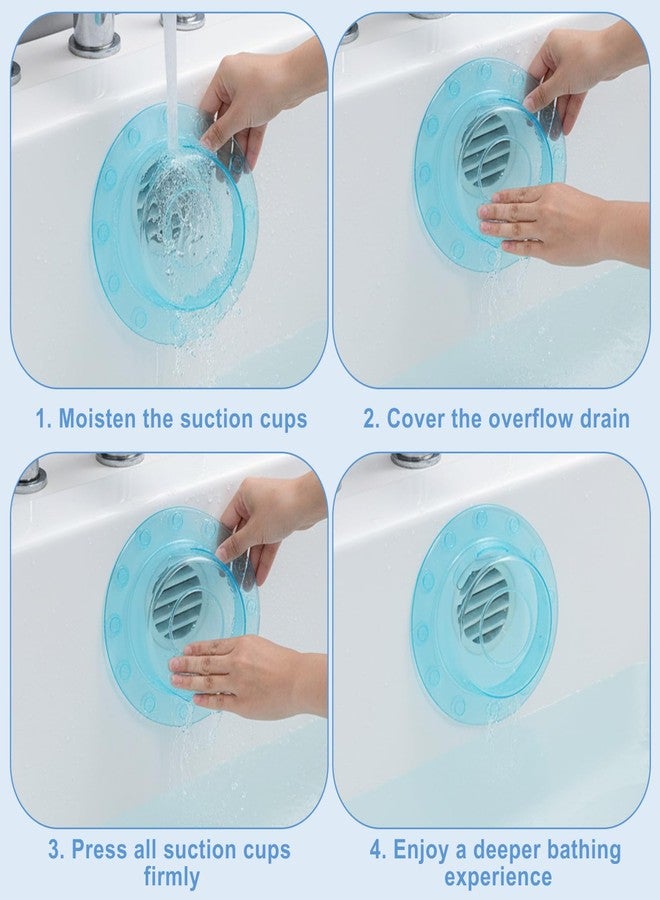 1. Moisten the suction cups

2. Cover the overflow drain

3. Press all suction cups firmly

4. Enjoy a deeper bathing experience