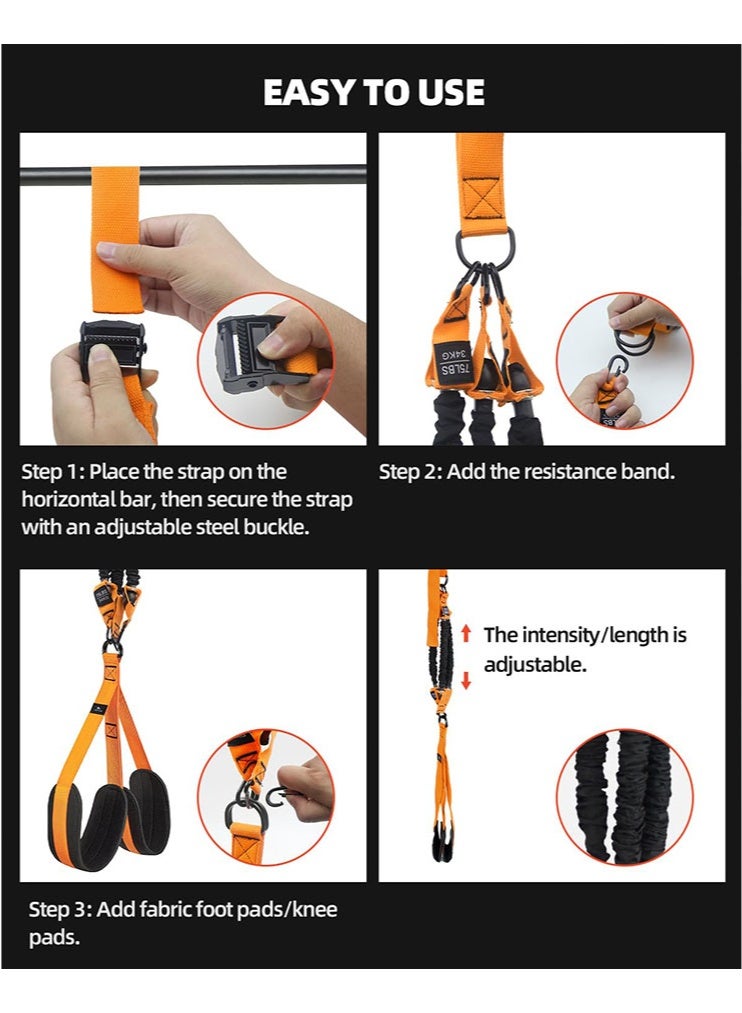 EASY TO USE

75LBS
34KG

Step 1: Place the strap on the horizontal bar, then secure the strap with an adjustable steel buckle.

Step 2: Add the resistance band.

The intensity/length is adjustable.

Step 3: Add fabric foot pads/knee pads.