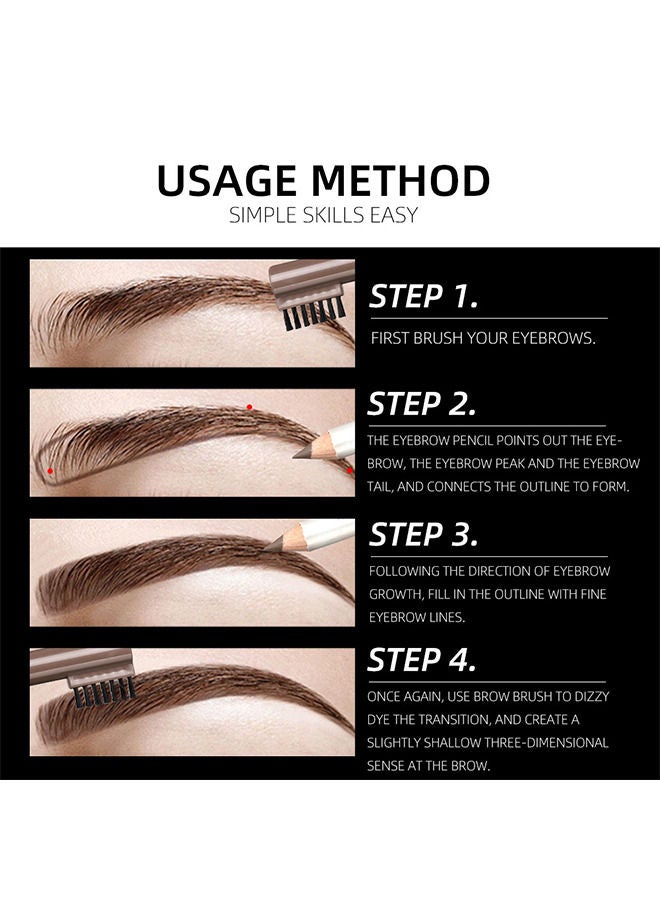 USAGE METHOD
SIMPLE SKILLS EASY

STEP 1.
FIRST BRUSH YOUR EYEBROWS.

STEP 2.
THE EYEBROW PENCIL POINTS OUT THE EYEBROW, THE EYEBROW PEAK AND THE EYEBROW TAIL, AND CONNECTS THE OUTLINE TO FORM.

STEP 3.
FOLLOWING THE DIRECTION OF EYEBROW GROWTH, FILL IN THE OUTLINE WITH FINE EYEBROW LINES.

STEP 4.
ONCE AGAIN, USE BROW BRUSH TO DIZZY DYE THE TRANSITION, AND CREATE A SLIGHTLY SHALLOW THREE-DIMENSIONAL SENSE AT THE BROW.