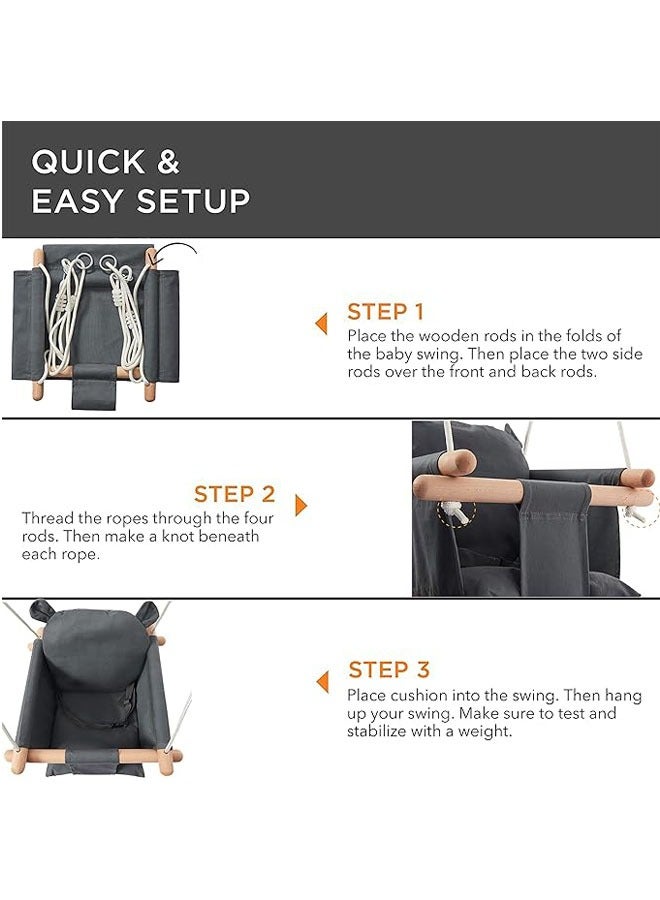 QUICK & EASY SETUP

STEP 1
Place the wooden rods in the folds of the baby swing. Then place the two side rods over the front and back rods.

STEP 2
Thread the ropes through the four rods. Then make a knot beneath each rope.

STEP 3
Place cushion into the swing. Then hang up your swing. Make sure to test and stabilize with a weight.