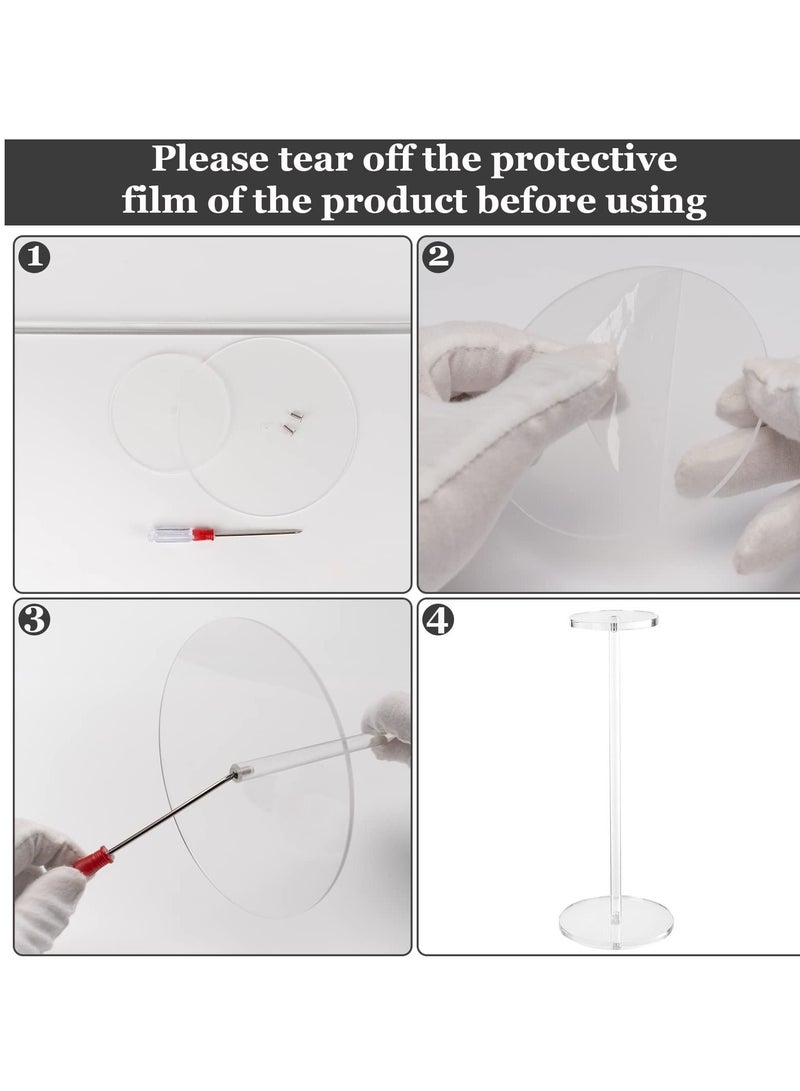 Please tear off the protective film of the product before using

1

2

3

4