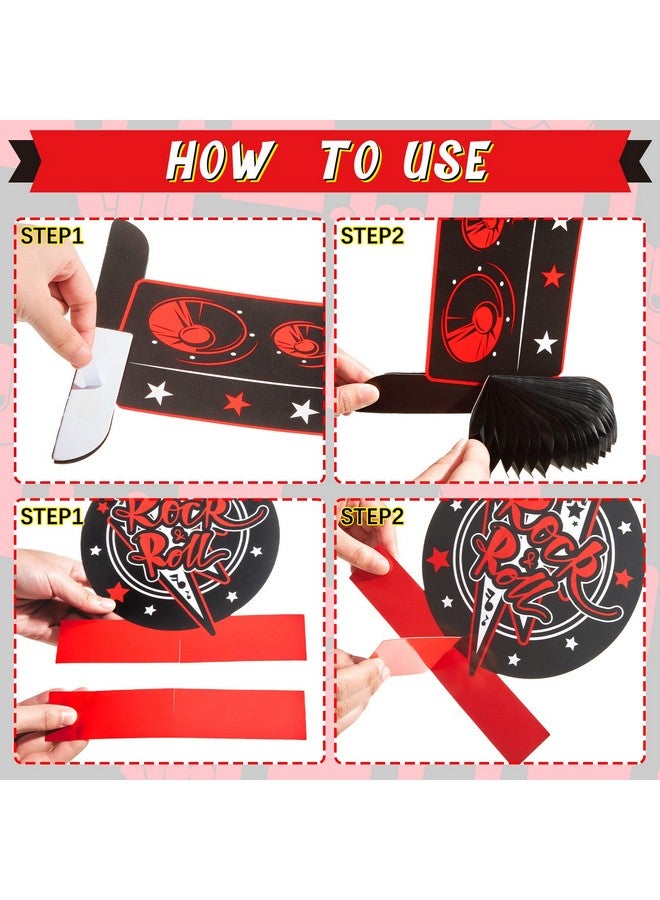 HOW TO USE

STEP1

STEP2

STEP1

Rock & Roll

STEP2

Rock & Roll