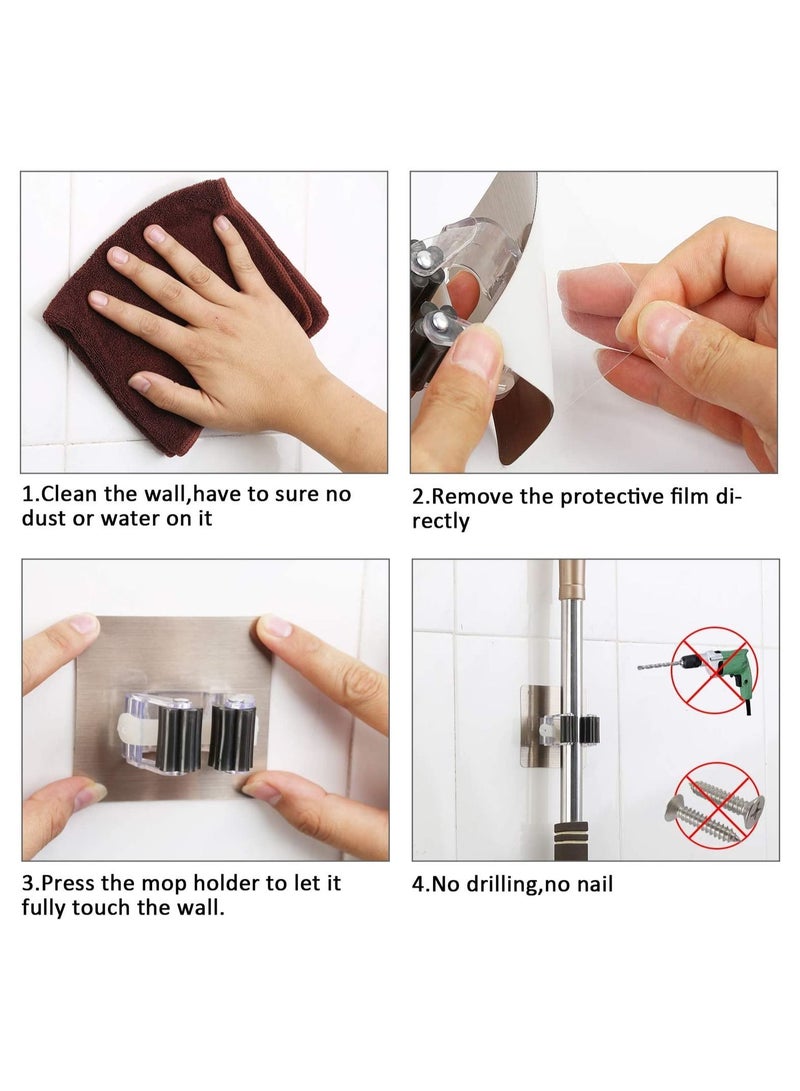 1.Clean the wall,have to sure no dust or water on it

2.Remove the protective film directly

3.Press the mop holder to let it fully touch the wall.

4.No drilling,no nail