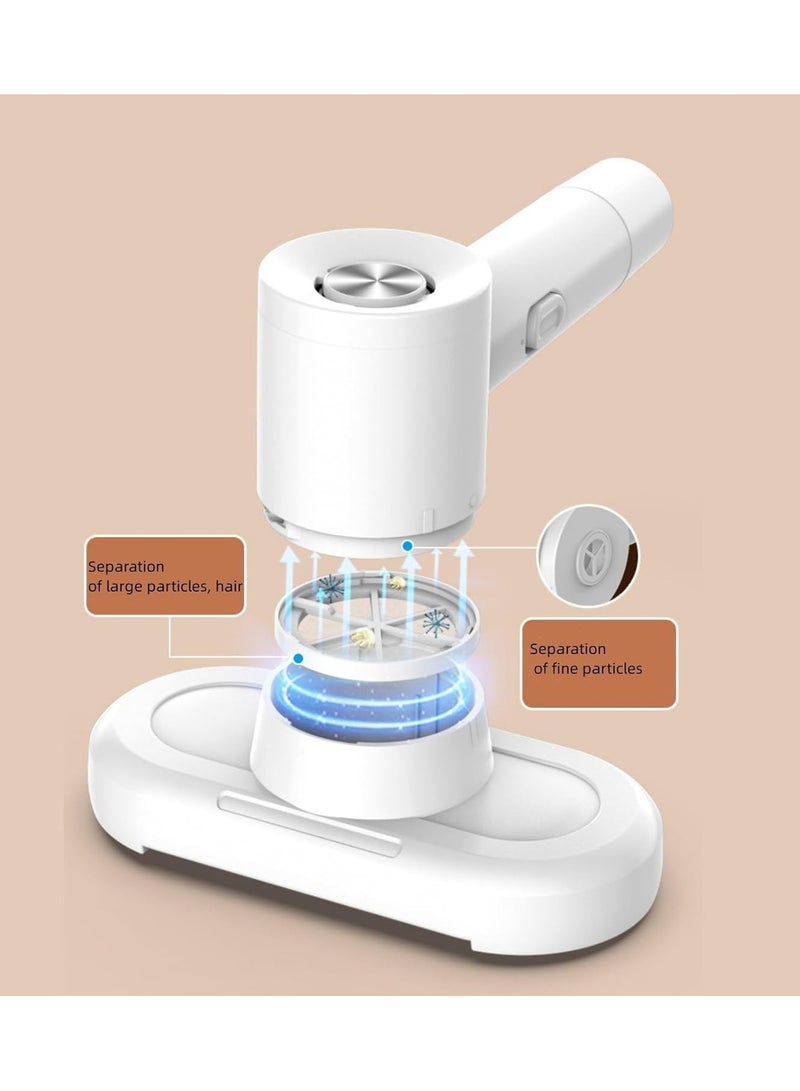 Separation
of large particles, hair

Separation
of fine particles