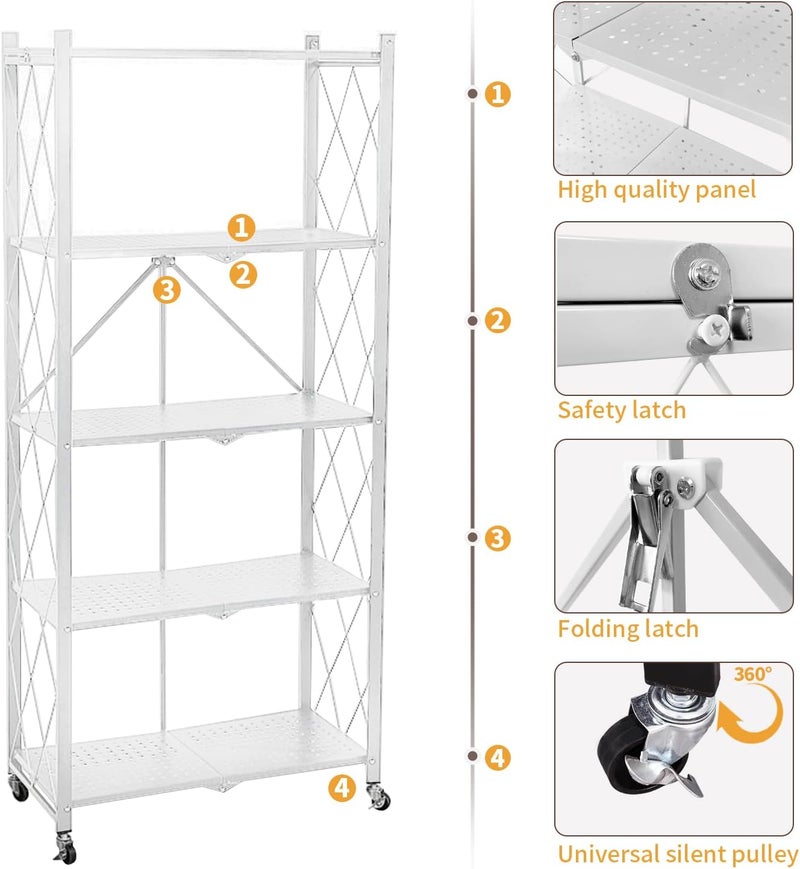 1
2
3
4

1
High quality panel

2
Safety latch

3
Folding latch

4
360°
Universal silent pulley