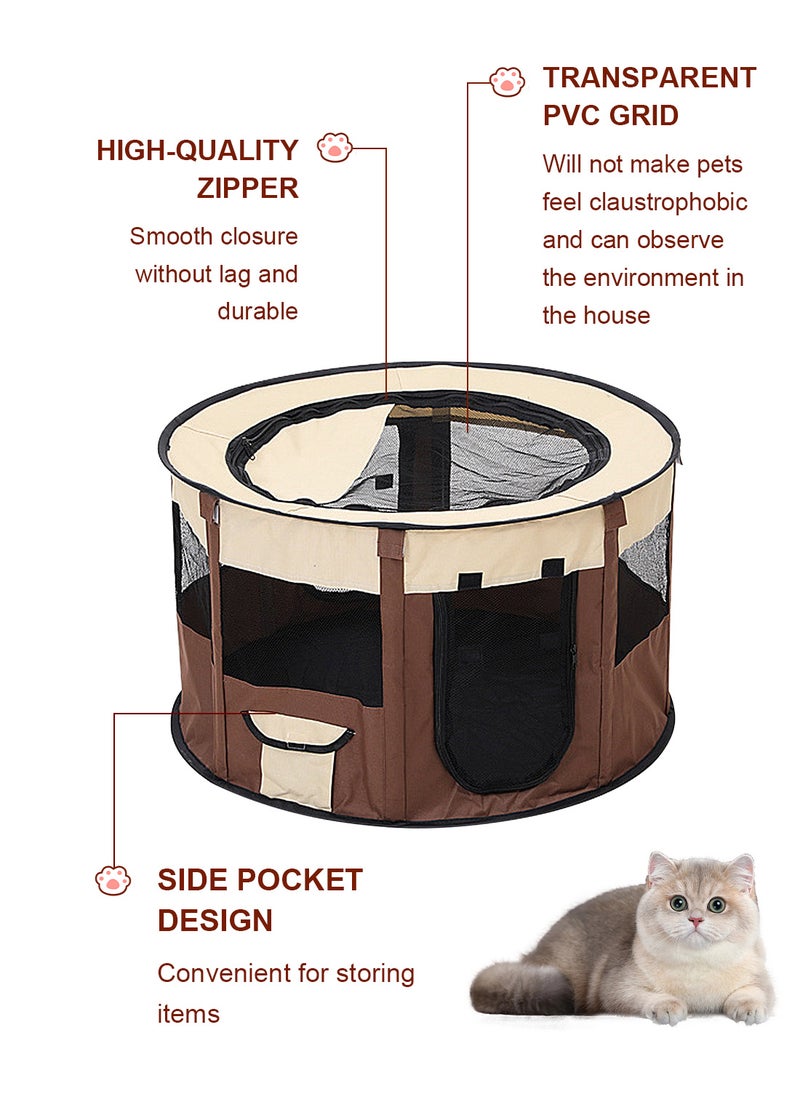 HIGH-QUALITY ZIPPER

Smooth closure without lag and durable

TRANSPARENT PVC GRID

Will not make pets feel claustrophobic and can observe the environment in the house

SIDE POCKET DESIGN

Convenient for storing items