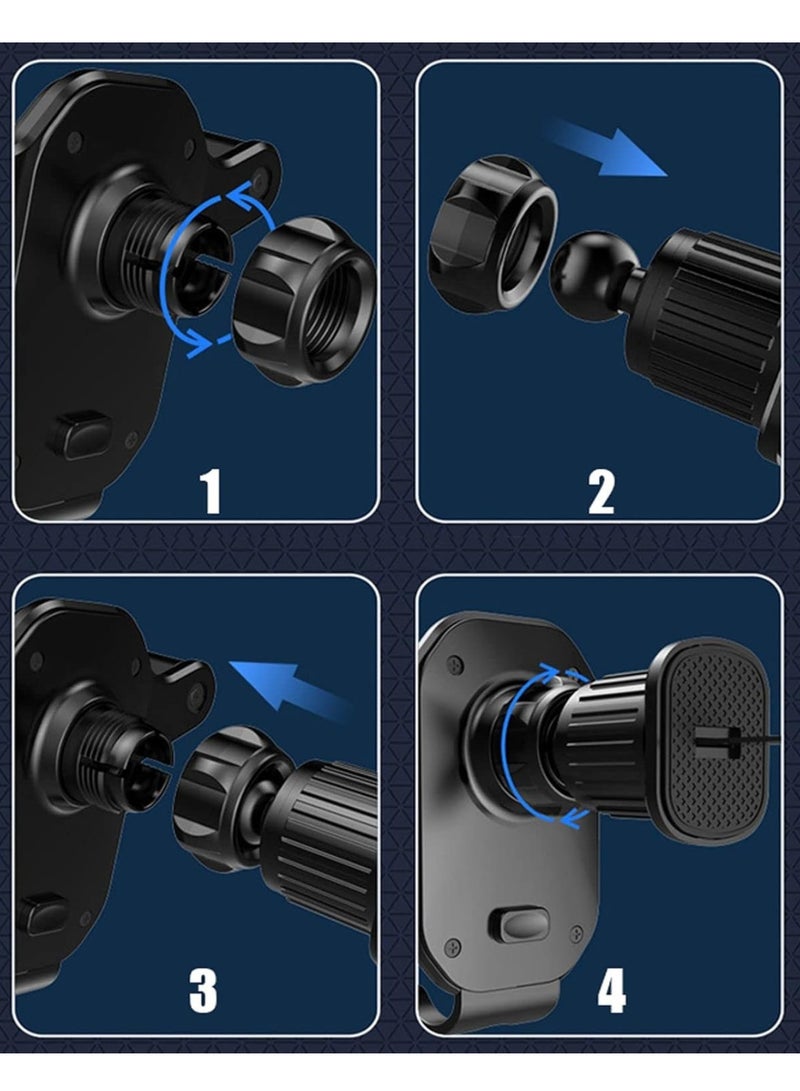 1

2

3

4