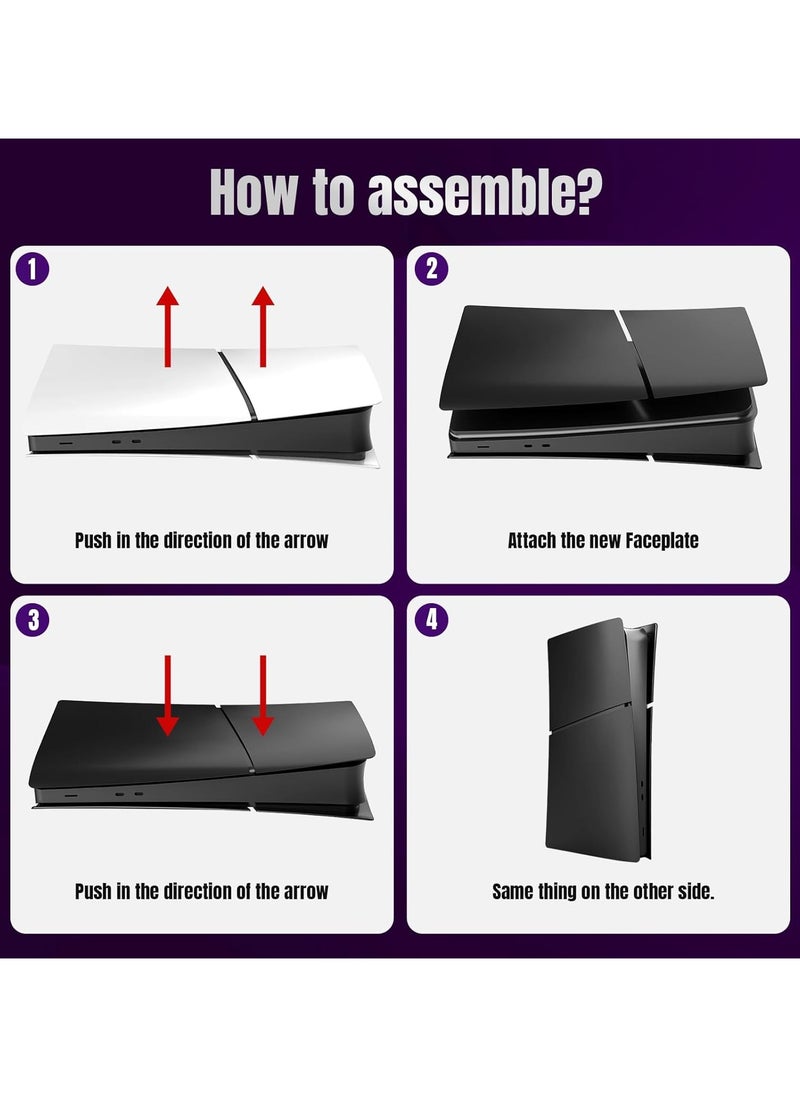 How to assemble?

1

Push in the direction of the arrow

2

Attach the new Faceplate

3

Push in the direction of the arrow

4

Same thing on the other side.