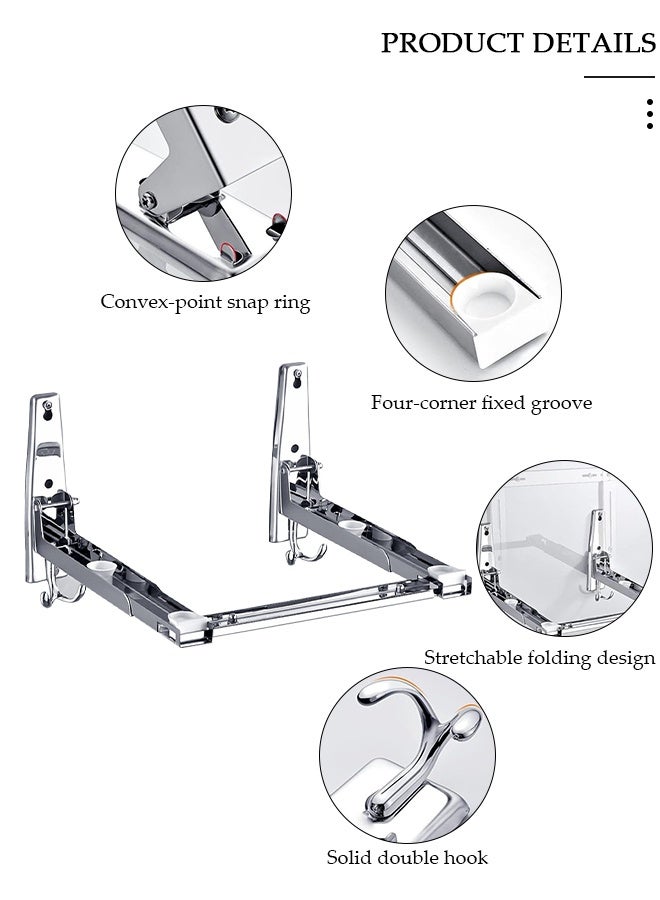 PRODUCT DETAILS

Convex-point snap ring

Four-corner fixed groove

Stretchable folding design

Solid double hook