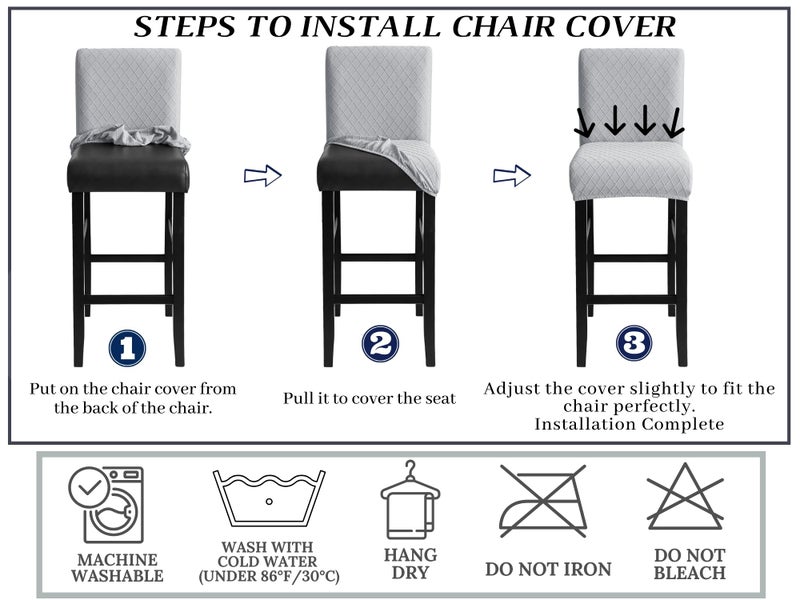 STEPS TO INSTALL CHAIR COVER

1

Put on the chair cover from the back of the chair.

2

Pull it to cover the seat

3

Adjust the cover slightly to fit the chair perfectly.
Installation Complete

MACHINE WASHABLE

WASH WITH COLD WATER (UNDER 86°F/30°C)

HANG DRY

DO NOT IRON

DO NOT BLEACH