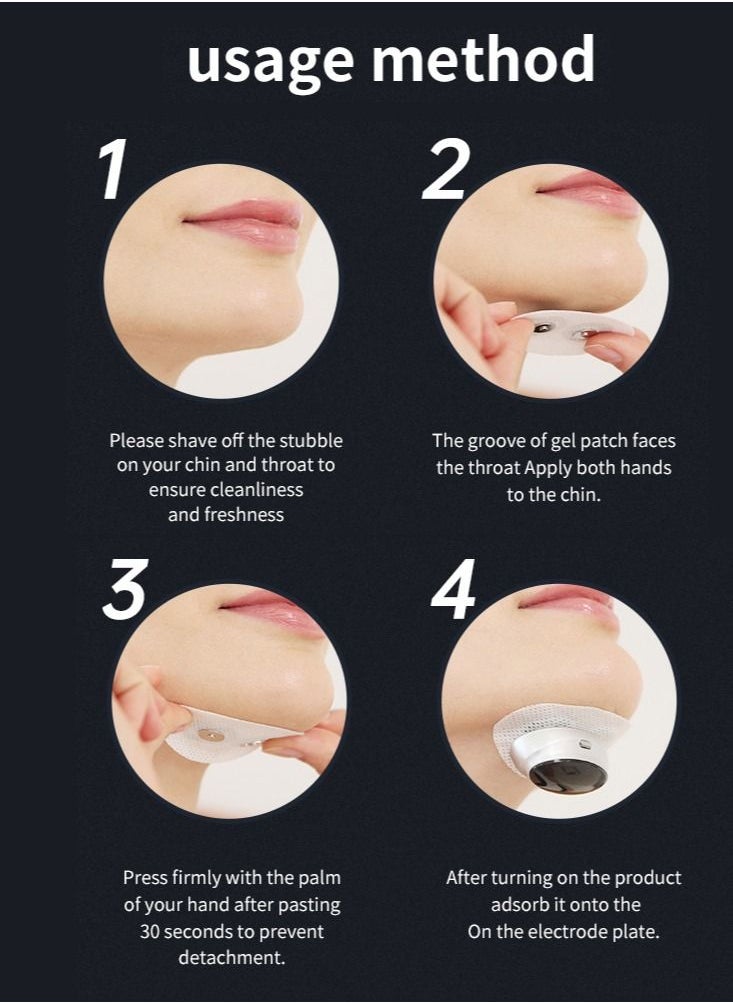 usage method

1

Please shave off the stubble on your chin and throat to ensure cleanliness and freshness

2

The groove of gel patch faces the throat Apply both hands to the chin.

3

Press firmly with the palm of your hand after pasting 30 seconds to prevent detachment.

4

After turning on the product adsorb it onto the On the electrode plate.